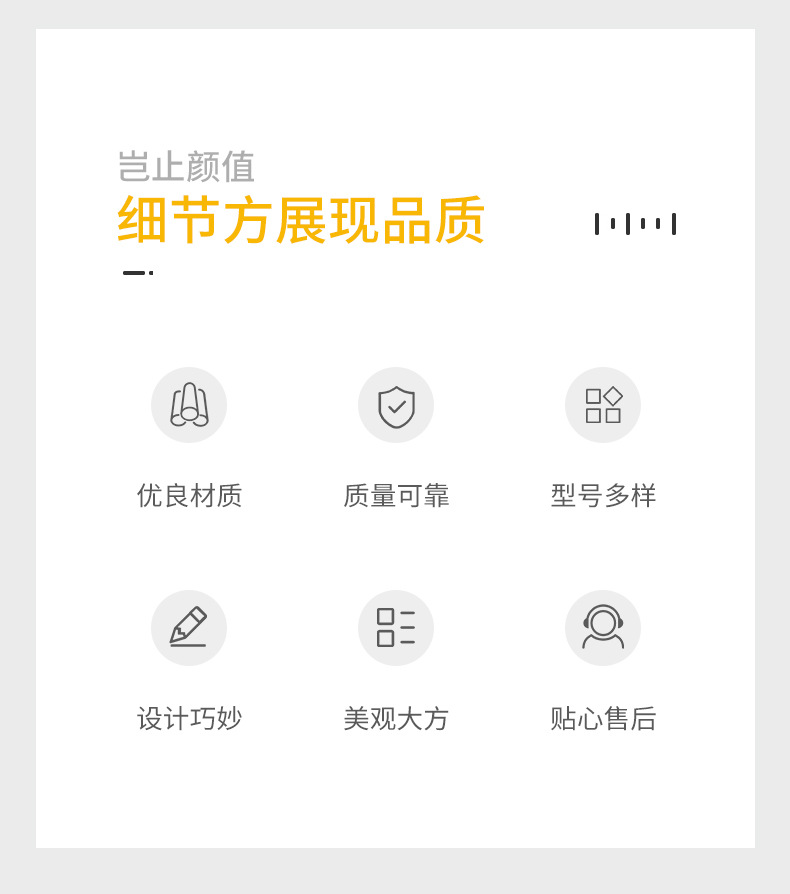 岂止颜值
细节方展现品质

优良材质

质量可靠

型号多样

设计巧妙

美观大方

贴心售后