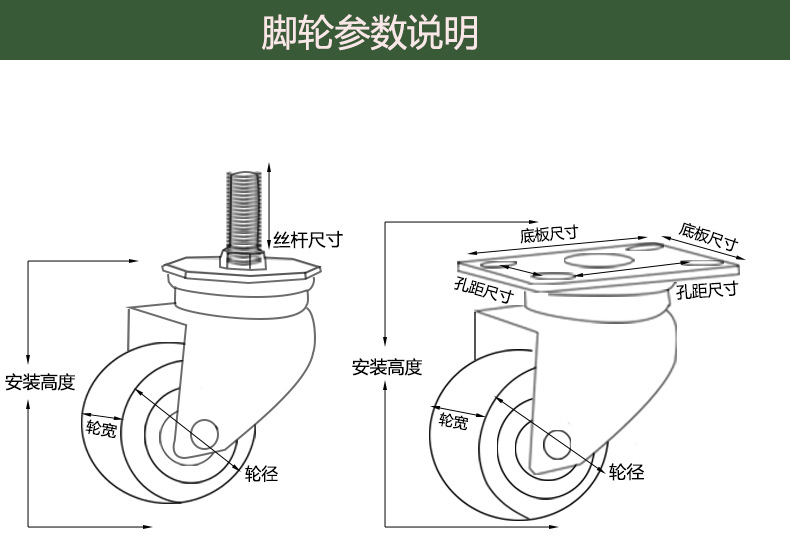 脚轮参数说明

丝杆尺寸
安装高度
轮宽
轮径

底板尺寸
底板尺寸
孔距尺寸
孔距尺寸
安装高度
轮宽
轮径