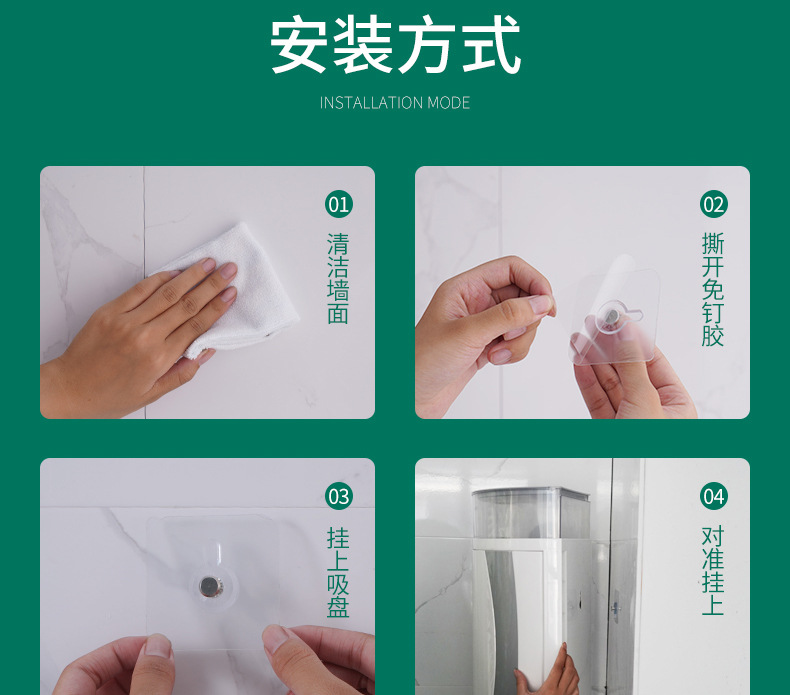 安装方式

INSTALLATION MODE

01
清洁墙面

02
撕开免钉胶

03
挂上吸盘

04
对准挂上