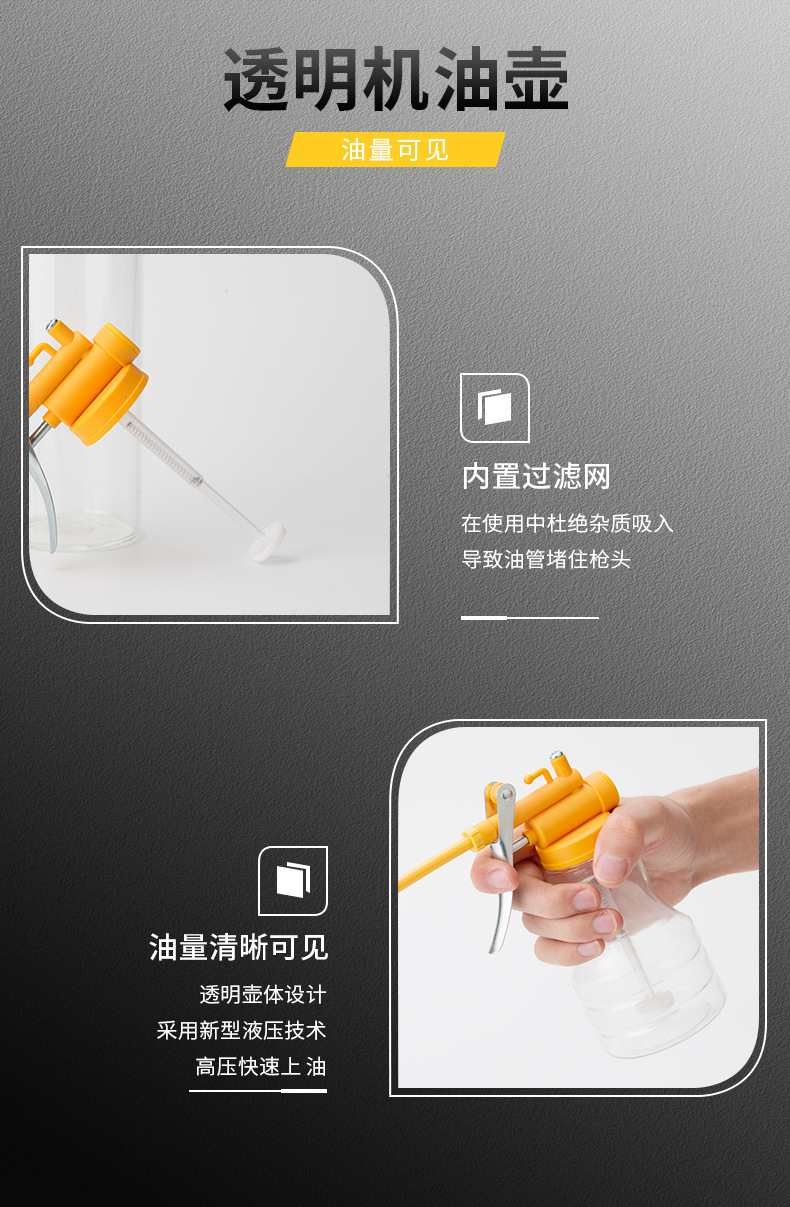 透明机油壶

油量可见

内置过滤网

在使用中杜绝杂质吸入
导致油管堵住枪头

油量清晰可见

透明壶体设计
采用新型液压技术
高压快速上 油