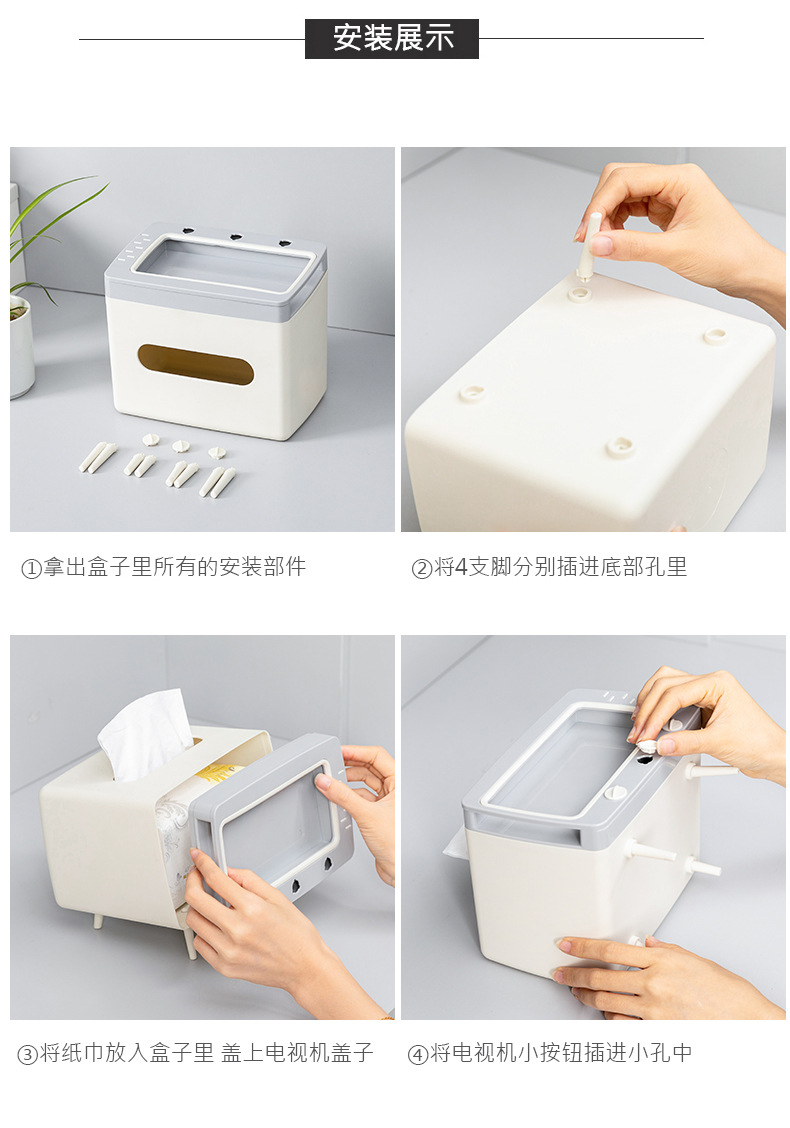 安装展示

①拿出盒子里所有的安装部件

②将4支脚分别插进底部孔里

③将纸巾放入盒子里 盖上电视机盖子

④将电视机小按钮插进小孔中