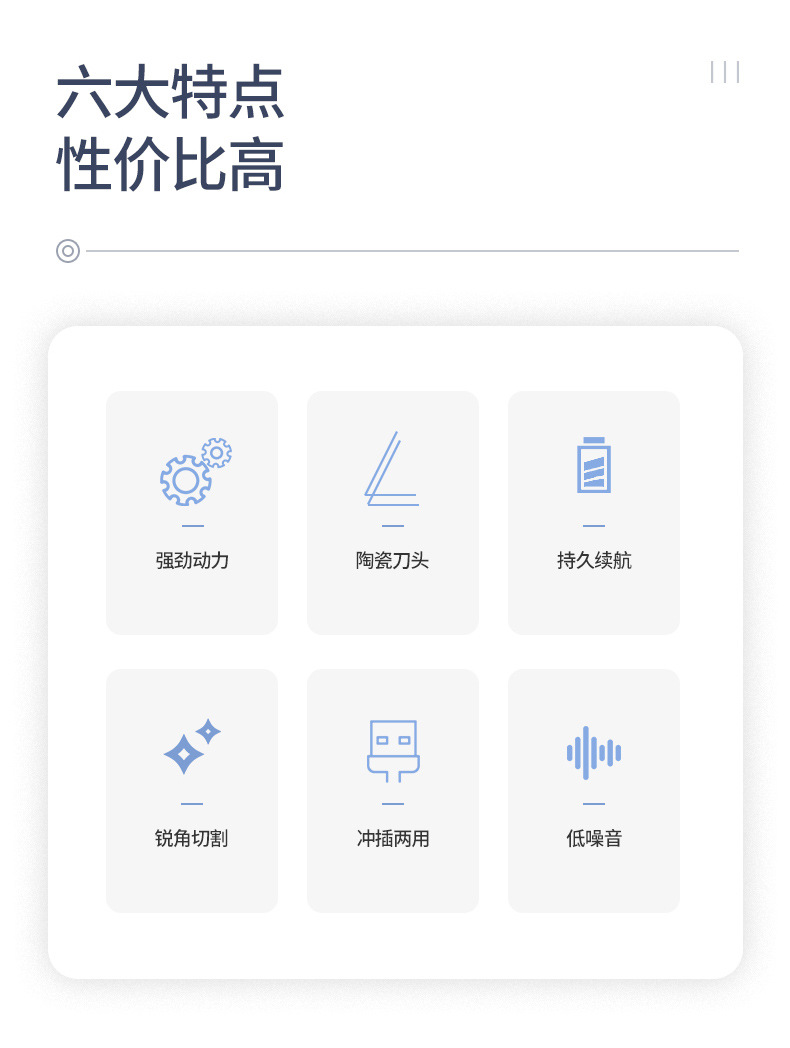 六大特点
性价比高

强劲动力

陶瓷刀头

持久续航

锐角切割

冲插两用

低噪音