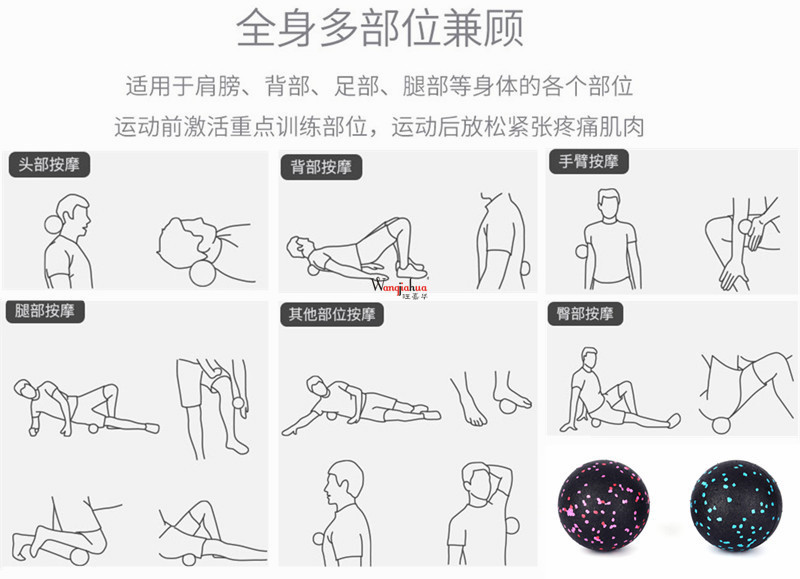 全身多部位兼顾

适用于肩膀、背部、足部、腿部等身体的各个部位

运动前激活重点训练部位，运动后放松紧张疼痛肌肉

头部按摩

背部按摩

手臂按摩

Wangjiahua
汪嘉华

腿部按摩

其他部位按摩

臀部按摩