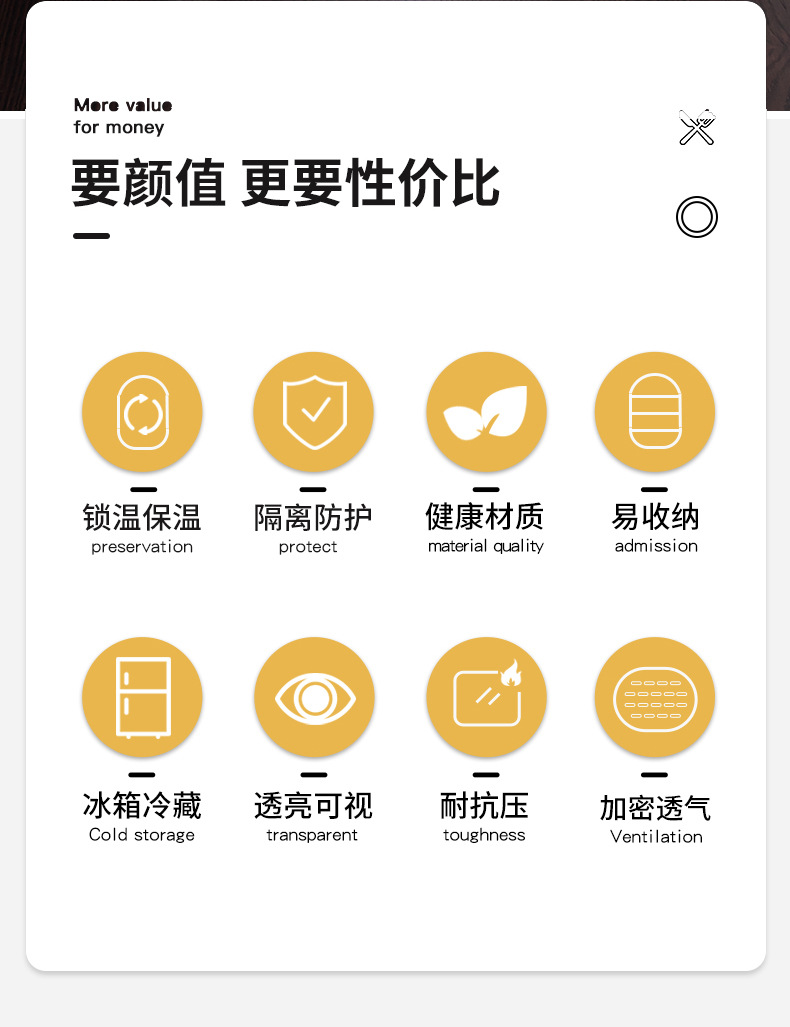 More value
for money

要颜值 更要性价比

锁温保温
preservation

隔离防护
protect

健康材质
material quality

易收纳
admission

冰箱冷藏
Cold storage

透亮可视
transparent

耐抗压
toughness

加密透气
Ventilation