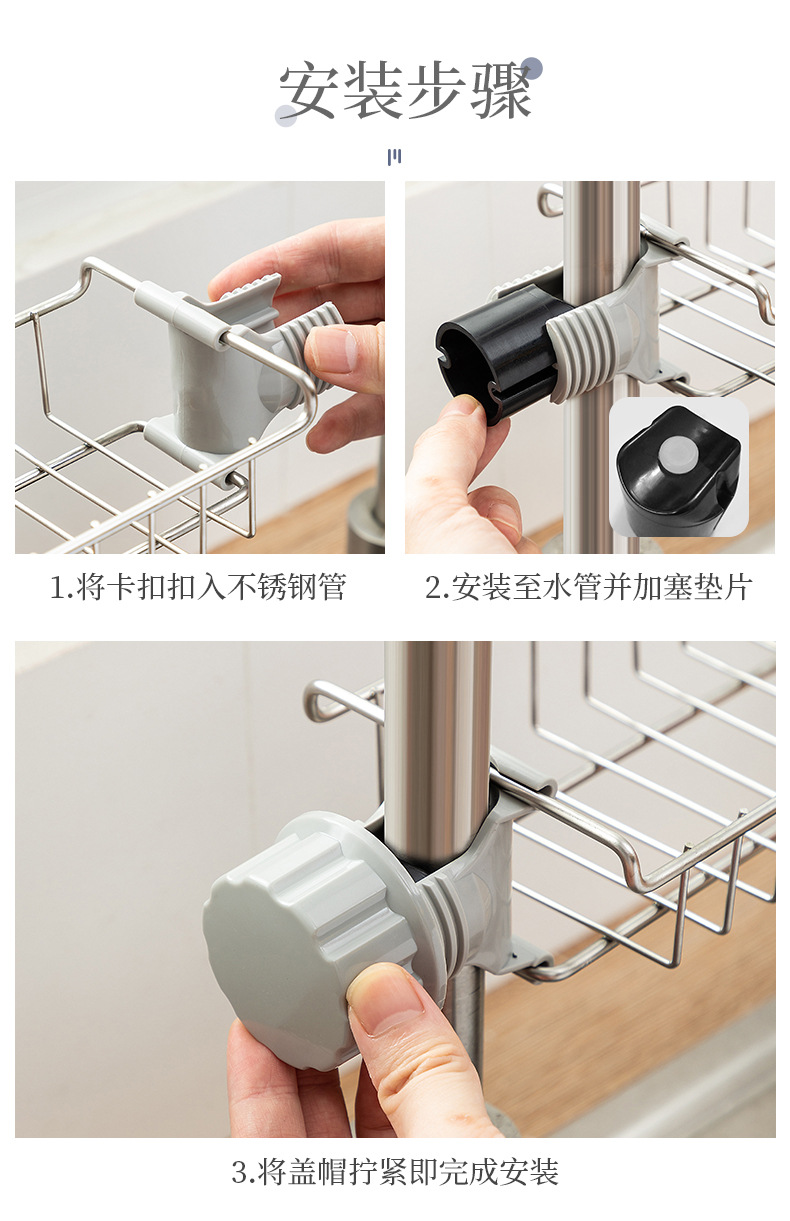 安装步骤

1.将卡扣扣入不锈钢管

2.安装至水管并加塞垫片

3.将盖帽拧紧即完成安装