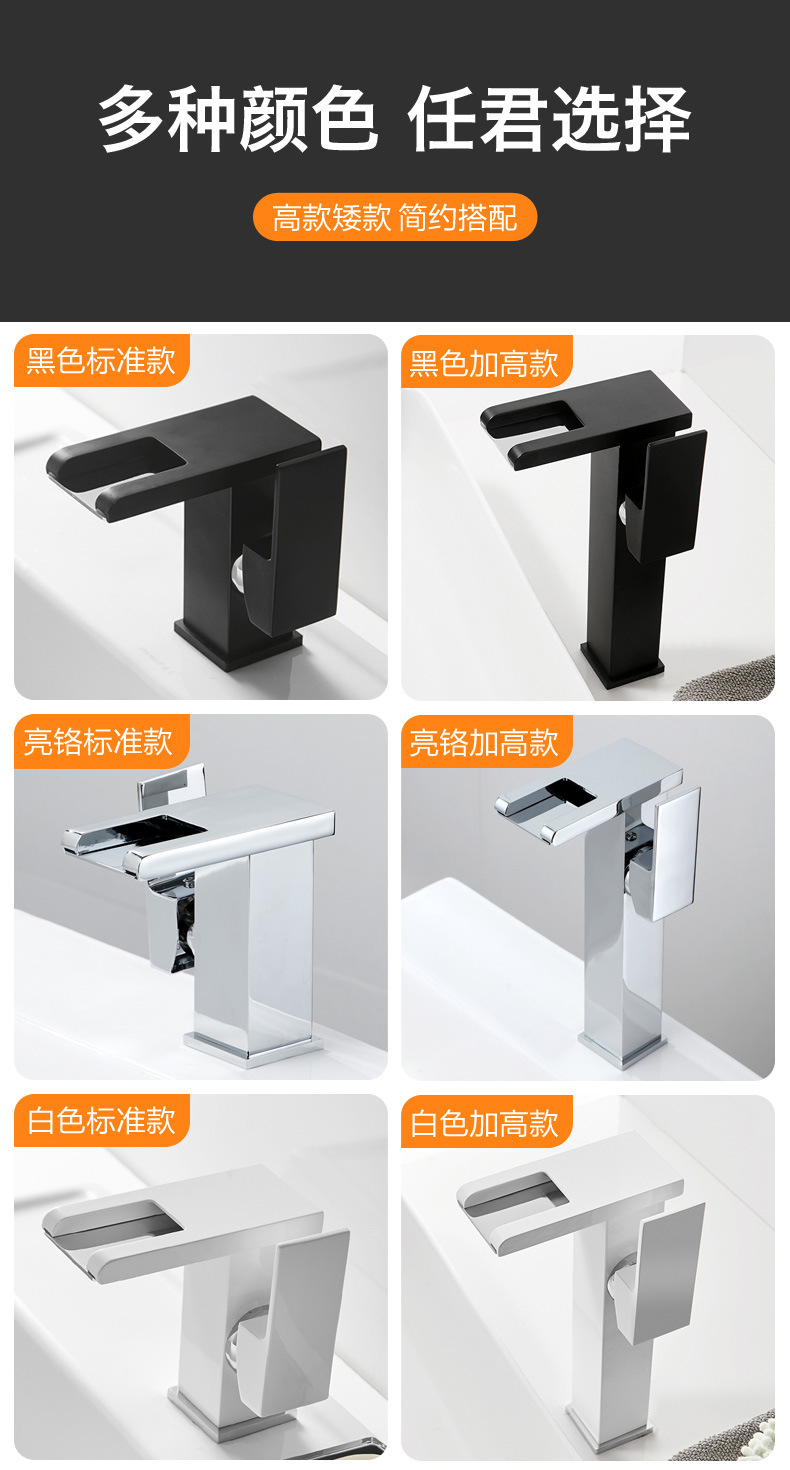 多种颜色 任君选择

高款矮款 简约搭配

黑色标准款

黑色加高款

亮铬标准款

亮铬加高款

白色标准款

白色加高款