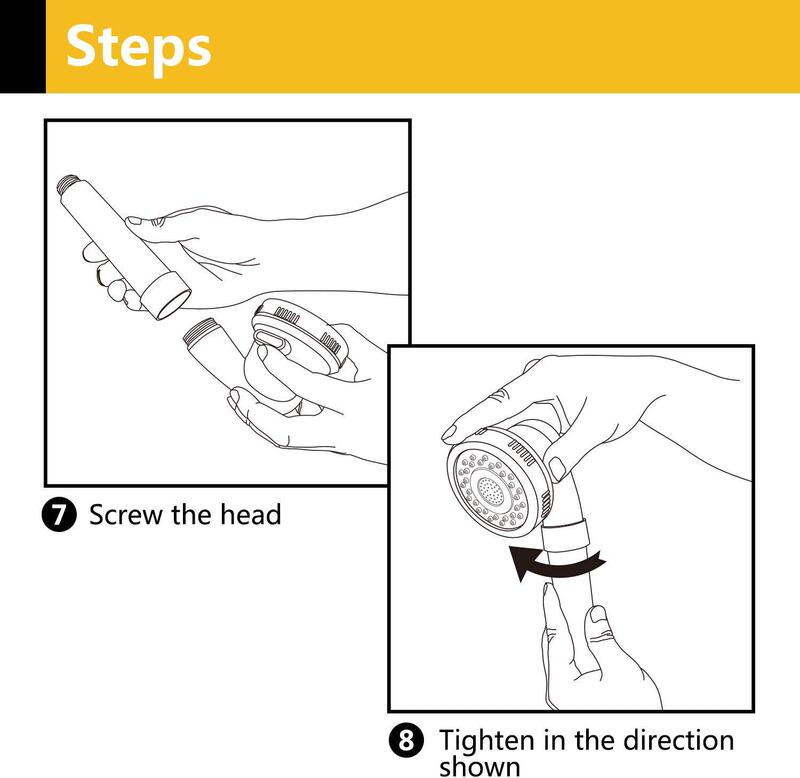 Steps

7 Screw the head

8 Tighten in the direction shown