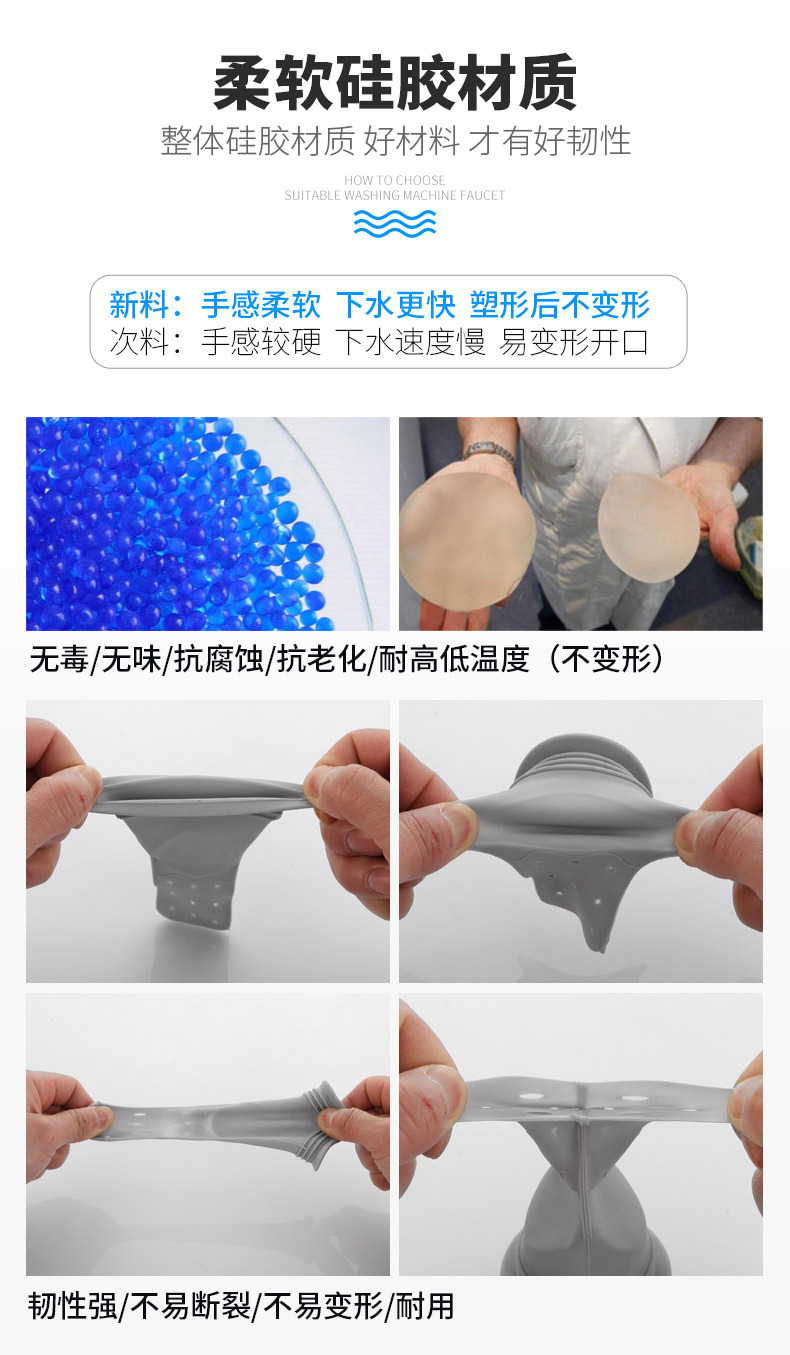 柔软硅胶材质

整体硅胶材质 好材料 才有好韧性

HOW TO CHOOSE
SUITABLE WASHING MACHINE FAUCET

新料：手感柔软 下水更快 塑形后不变形
次料：手感较硬 下水速度慢 易变形开口

无毒/无味/抗腐蚀/抗老化/耐高低温度（不变形）

韧性强/不易断裂/不易变形/耐用