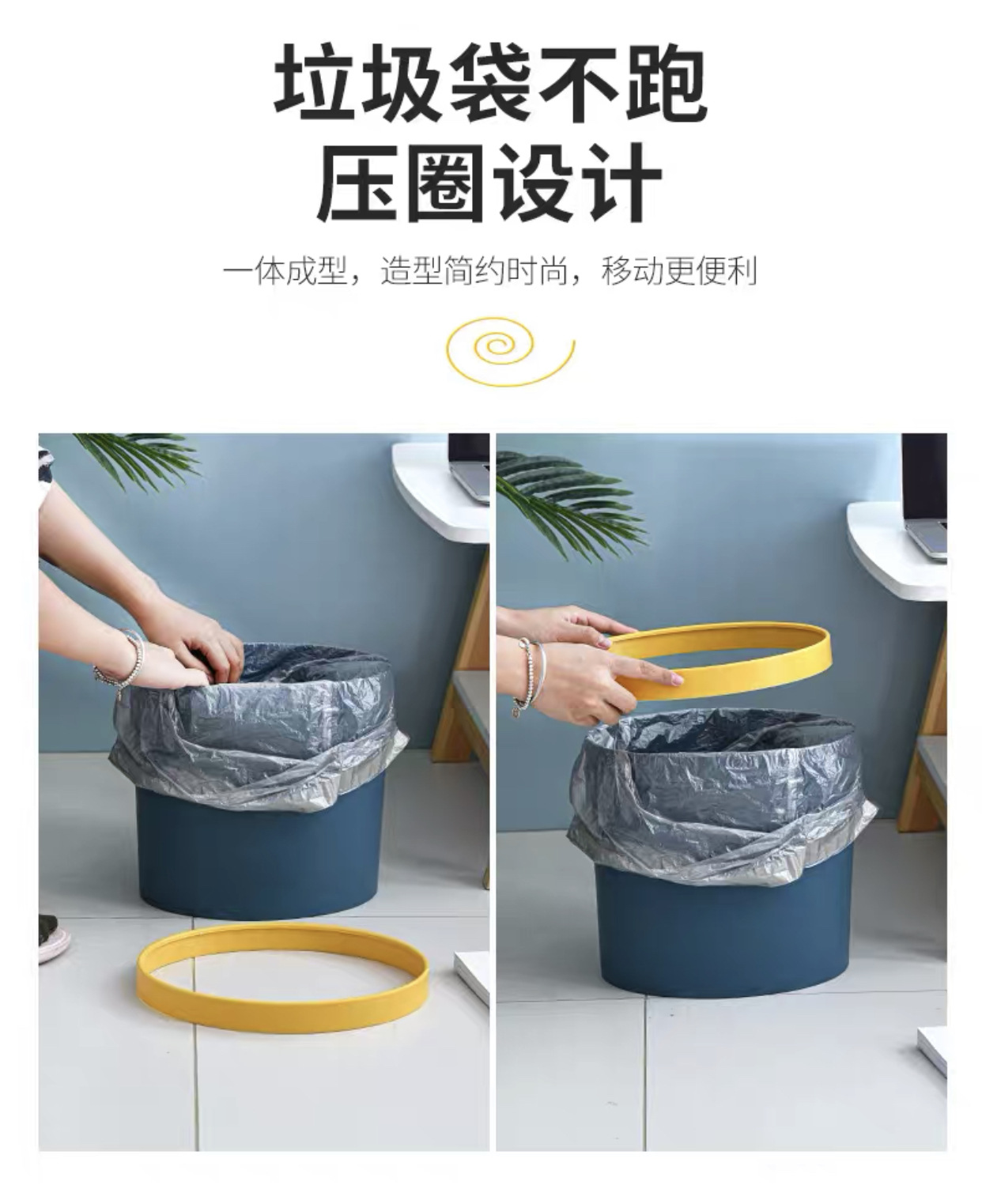 垃圾袋不跑
压圈设计

一体成型，造型简约时尚，移动更便利