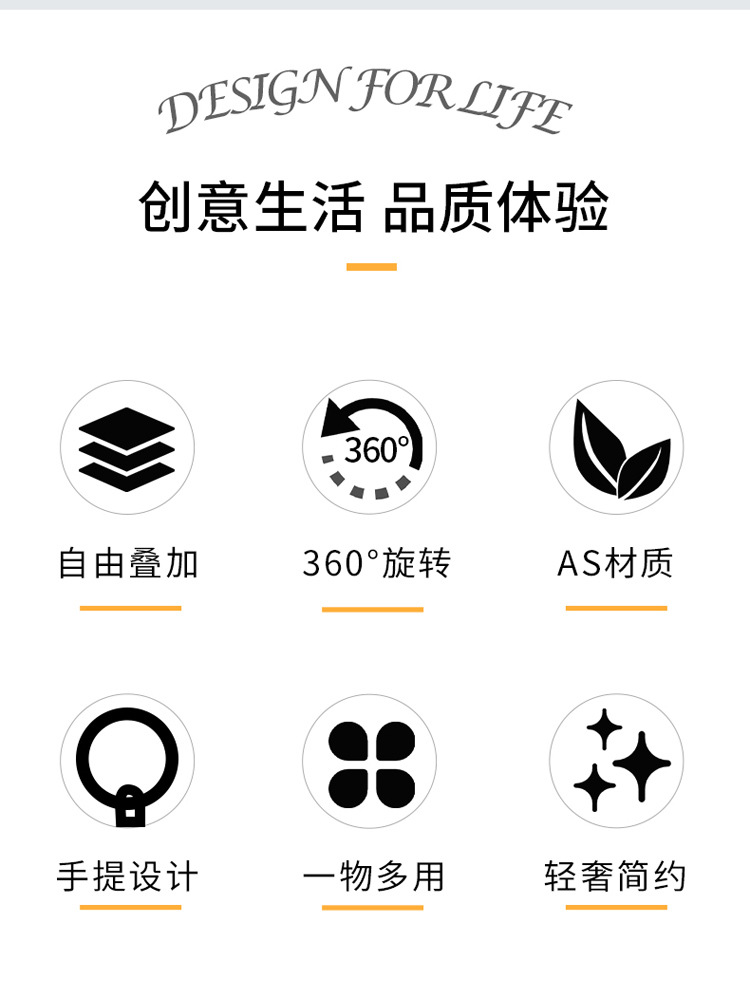 DESIGN FOR LIFE

创意生活 品质体验

360°

自由叠加

360°旋转

AS材质

手提设计

一物多用

轻奢简约