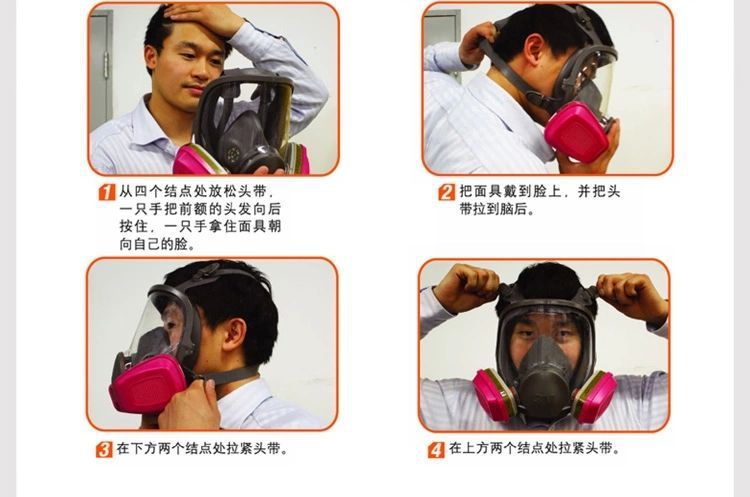 1 从四个结点处放松头带，一只手把前额的头发向后按住，一只手拿住面具朝向自己的脸。

2 把面具戴到脸上，并把头带拉到脑后。

3 在下方两个结点处拉紧头带。

4 在上方两个结点处拉紧头带。