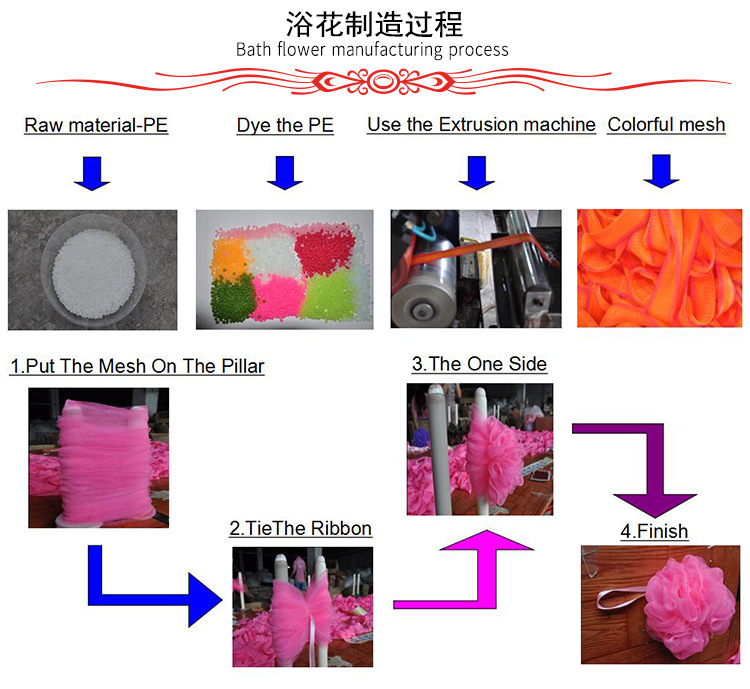 浴花制造过程
Bath flower manufacturing process

Raw material-PE

Dye the PE

Use the Extrusion machine

Colorful mesh

1.Put The Mesh On The Pillar

2.TieThe Ribbon

3.The One Side

4.Finish