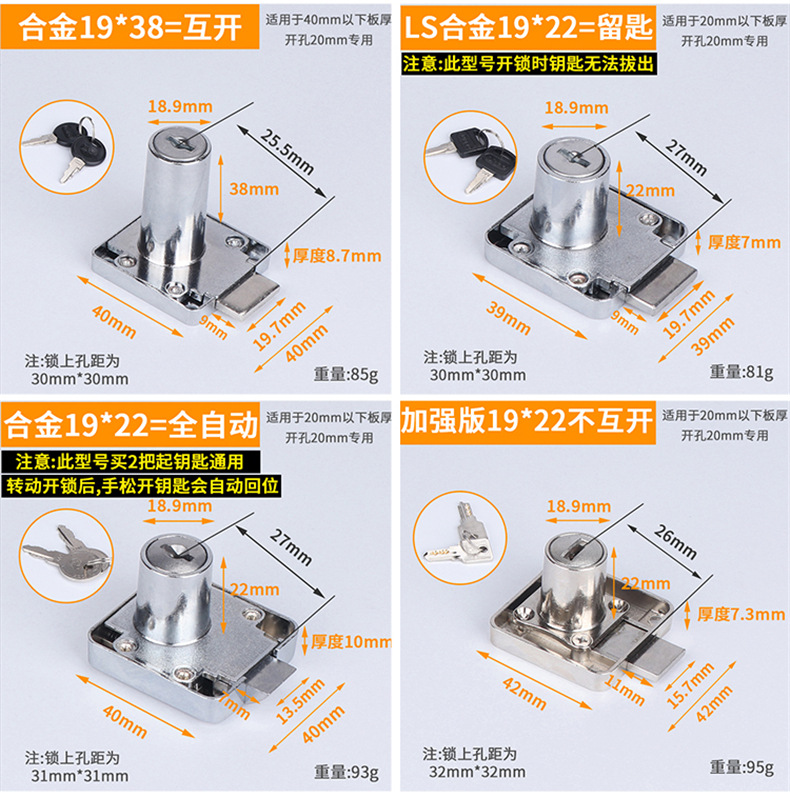 合金19*38=互开
适用于40mm以下板厚
开孔20mm专用

18.9mm
25.5mm
38mm
厚度8.7mm
40mm
9mm
19.7mm
40mm
注:锁上孔距为
30mm*30mm
重量:85g

LS合金19*22=留匙
适用于20mm以下板厚
开孔20mm专用
注意:此型号开锁时钥匙无法拔出

18.9mm
27mm
22mm
厚度7mm
39mm
9mm
19.7mm
39mm
注:锁上孔距为
30mm*30mm
重量:81g

合金19*22=全自动
适用于20mm以下板厚
开孔20mm专用
注意:此型号买2把起钥匙通用
转动开锁后,手松开钥匙会自动回位

18.9mm
27mm
22mm
厚度10mm
40mm
7mm
13.5mm
40mm
注:锁上孔距为
31mm*31mm
重量:93g

加强版19*22不互开
适用于20mm以下板厚
开孔20mm专用

18.9mm
26mm
22mm
厚度7.3mm
42mm
11mm
15.7mm
42mm
注:锁上孔距为
32mm*32mm
重量:95g