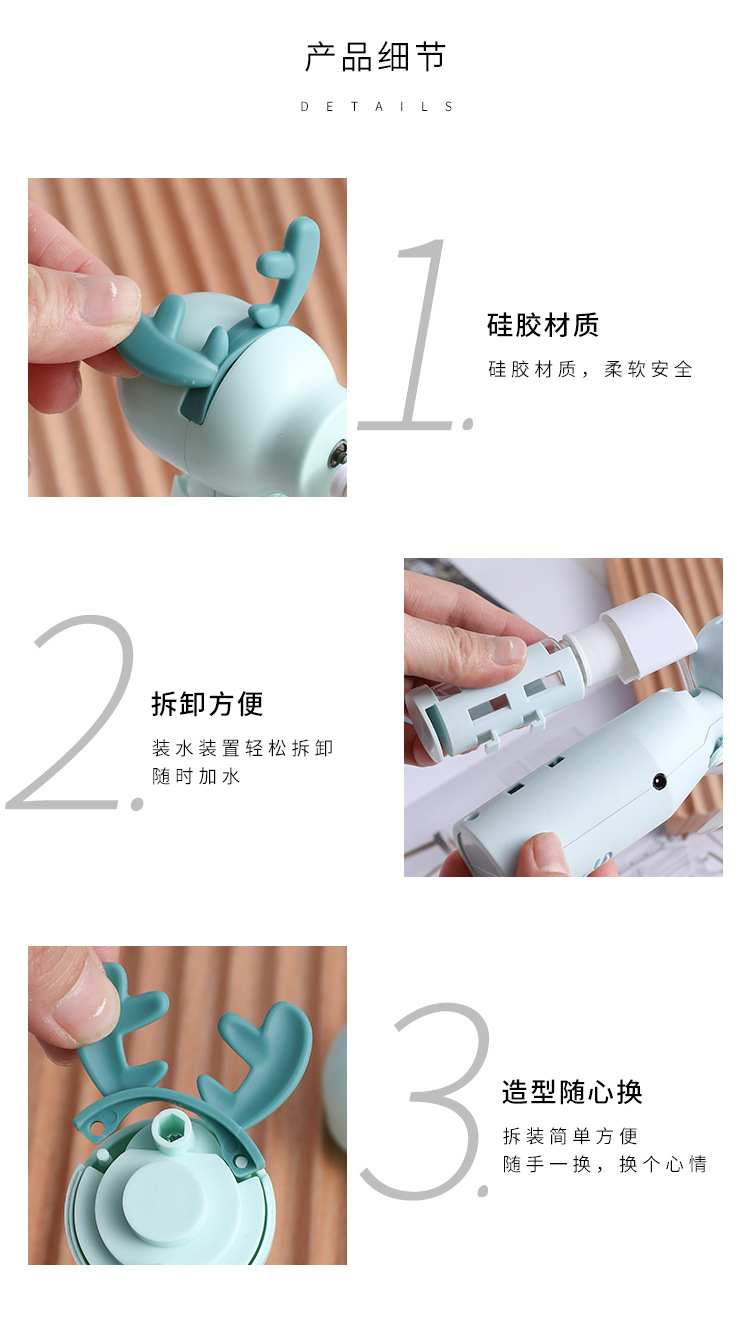 产品细节
DETAILS

1.
硅胶材质
硅胶材质，柔软安全

2.
拆卸方便
装水装置轻松拆卸
随时加水

3.
造型随心换
拆装简单方便
随手一换，换个心情