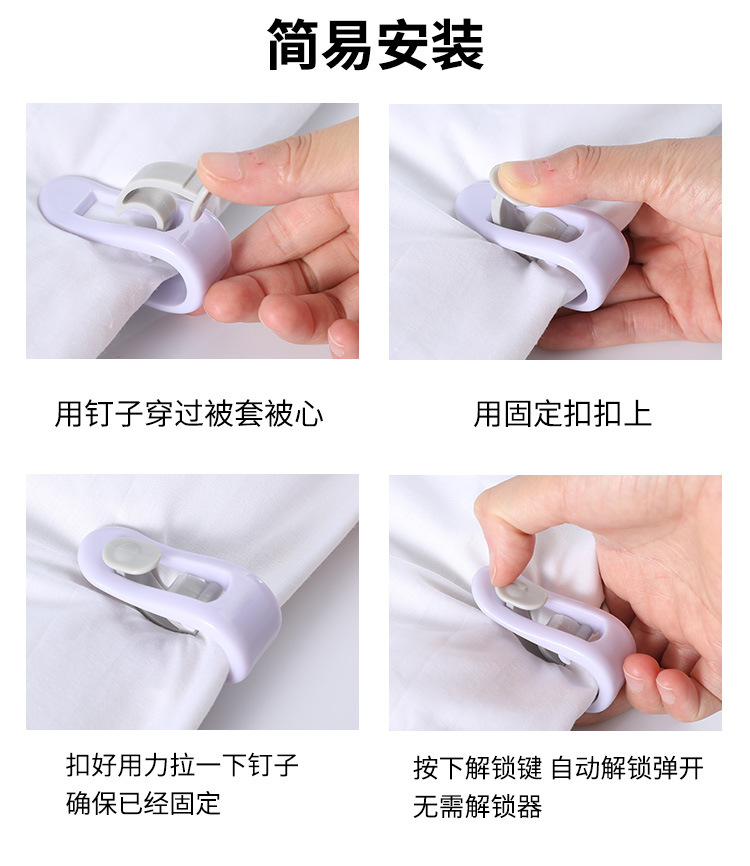 简易安装

用钉子穿过被套被心

用固定扣扣上

扣好用力拉一下钉子
确保已经固定

按下解锁键 自动解锁弹开
无需解锁器