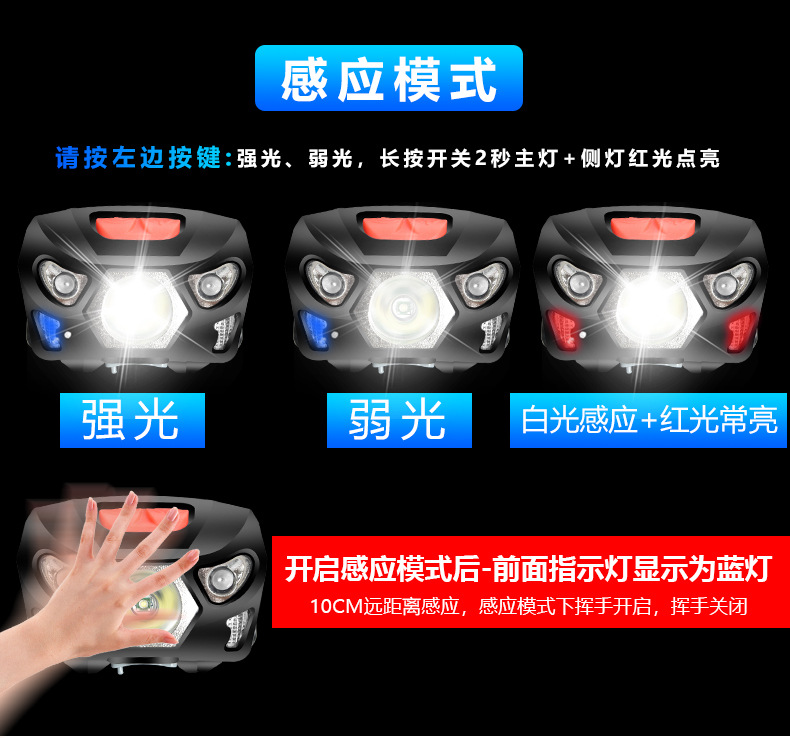 感应模式

请按左边按键：强光、弱光，长按开关2秒主灯+侧灯红光点亮

强光

弱光

白光感应+红光常亮

开启感应模式后-前面指示灯显示为蓝灯

10CM远距离感应，感应模式下挥手开启，挥手关闭