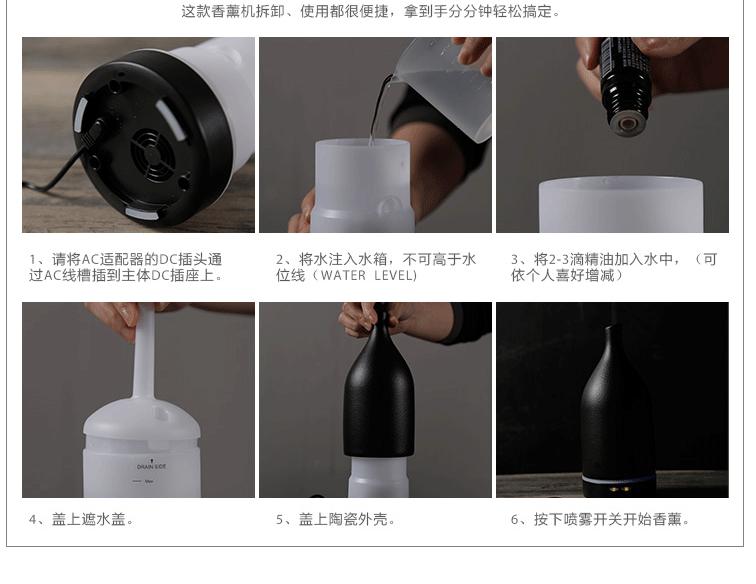 这款香薰机拆卸、使用都很便捷，拿到手分分钟轻松搞定。

1、请将AC适配器的DC插头通过AC线槽插到主体DC插座上。

2、将水注入水箱，不可高于水位线（WATER LEVEL）

3、将2-3滴精油加入水中，（可依个人喜好增减）

DRAIN SIDE

Max

4、盖上遮水盖。

5、盖上陶瓷外壳。

6、按下喷雾开关开始香薰。