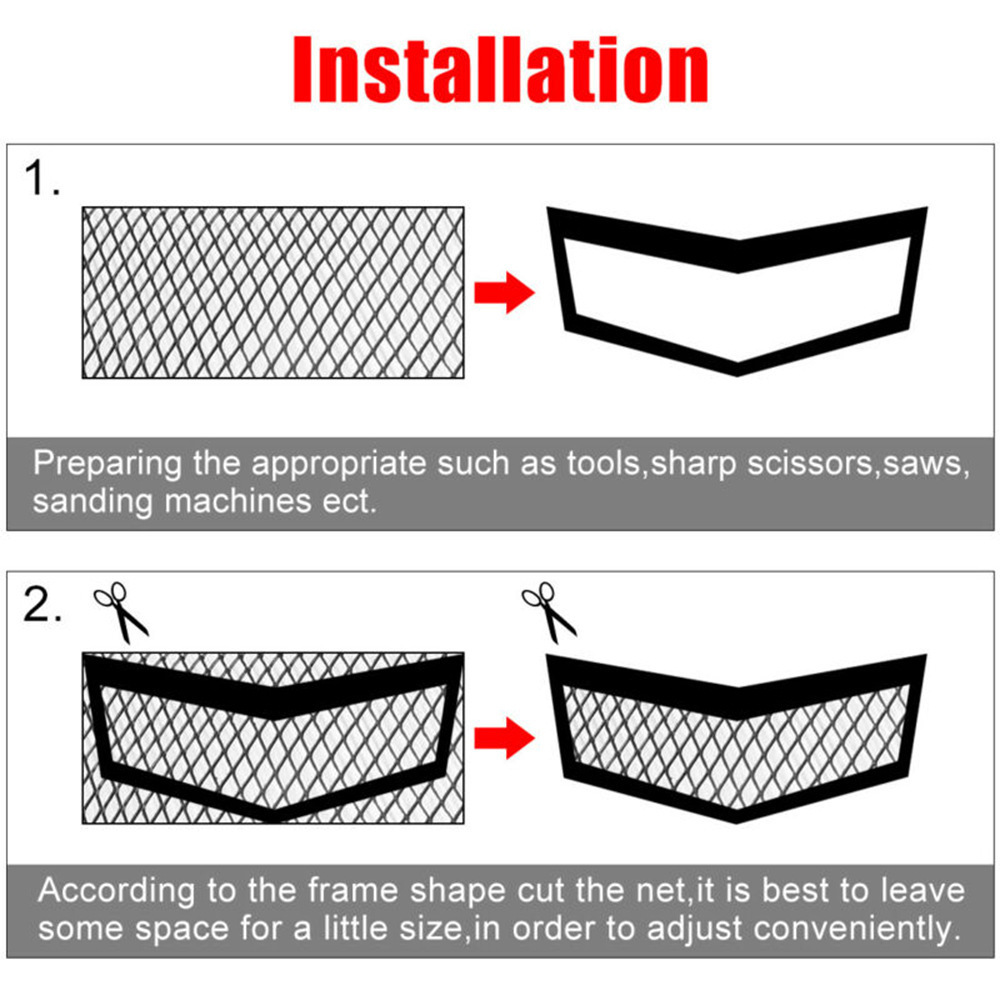 Installation

1.

Preparing the appropriate such as tools,sharp scissors,saws, sanding machines ect.

2.

According to the frame shape cut the net,it is best to leave some space for a little size,in order to adjust conveniently.