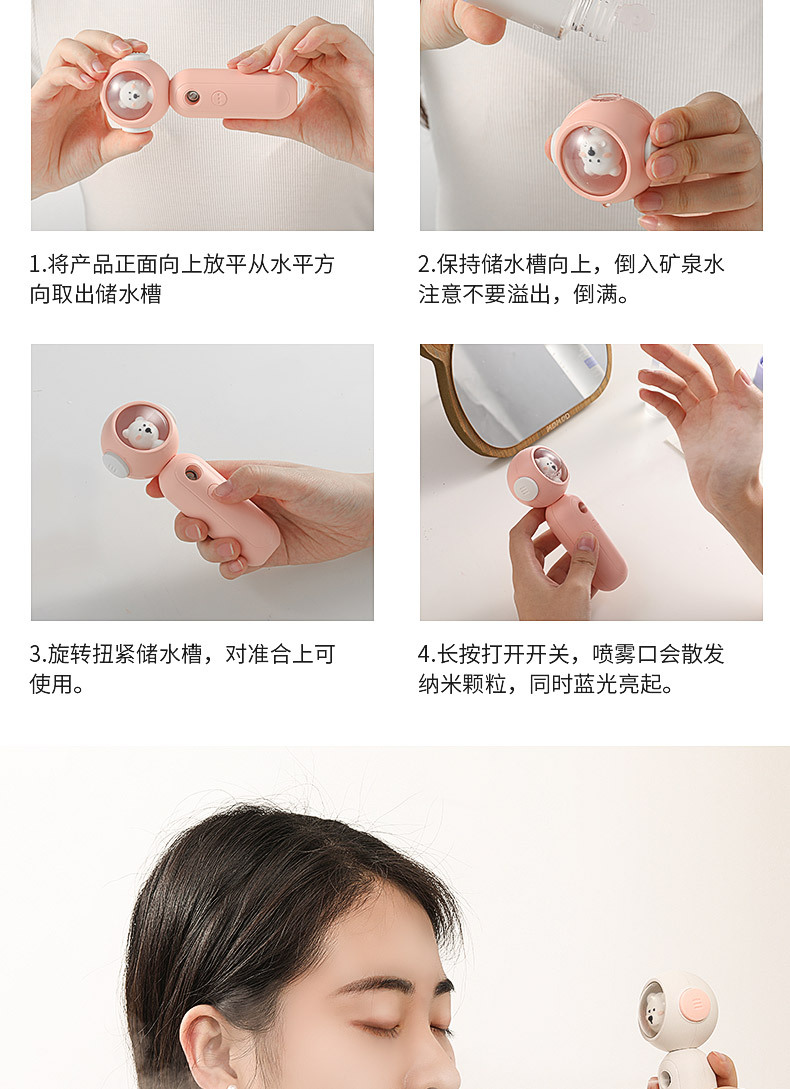 1.将产品正面向上放平从水平方向取出储水槽

2.保持储水槽向上，倒入矿泉水注意不要溢出，倒满。

3.旋转扭紧储水槽，对准合上可使用。

4.长按打开开关，喷雾口会散发纳米颗粒，同时蓝光亮起。