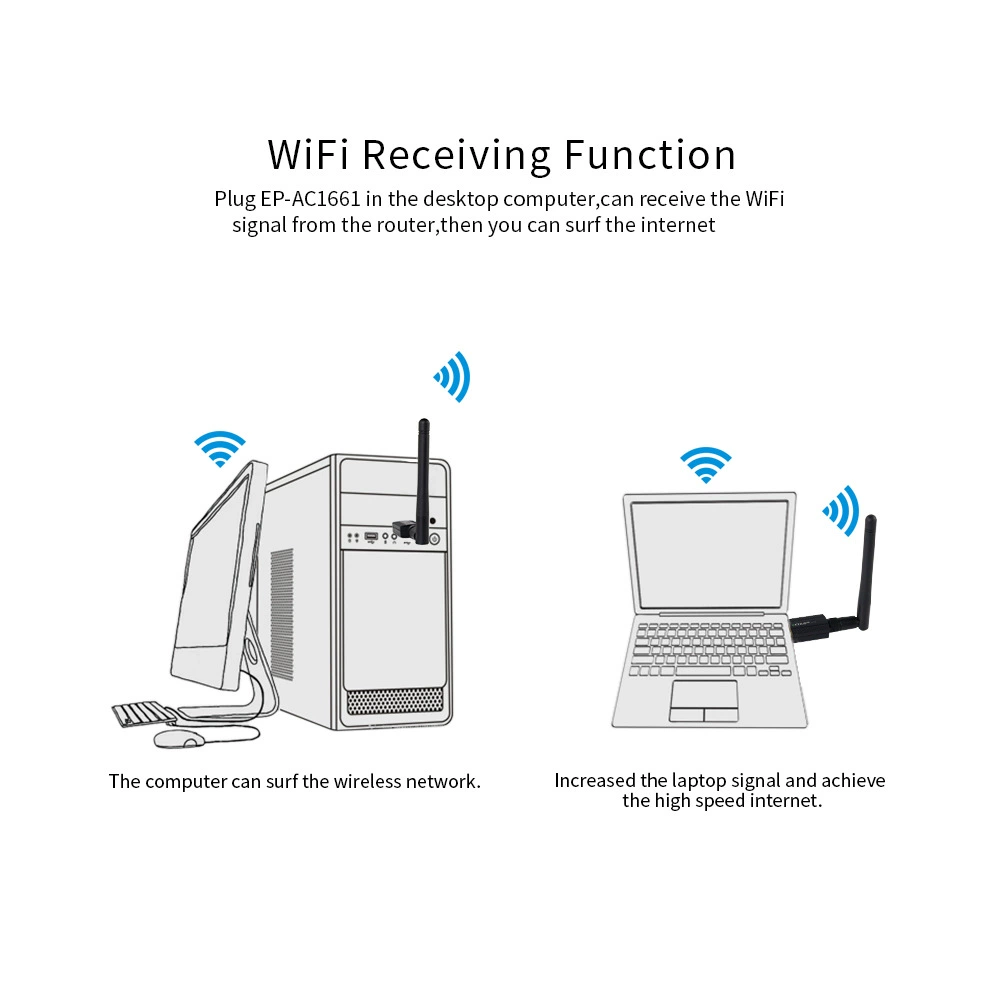 WiFi Receiving Function

Plug EP-AC1661 in the desktop computer,can receive the WiFi signal from the router,then you can surf the internet

The computer can surf the wireless network.

Increased the laptop signal and achieve the high speed internet.