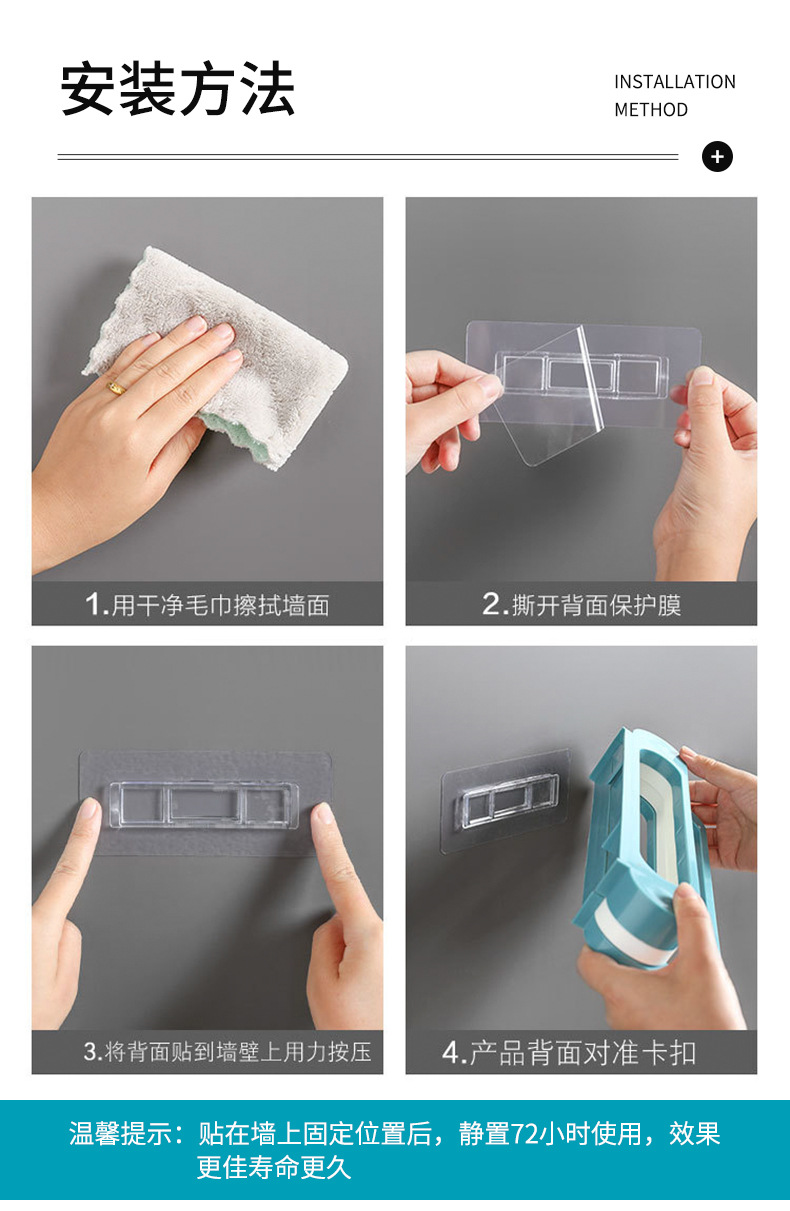 安装方法

INSTALLATION METHOD

+

1.用干净毛巾擦拭墙面

2.撕开背面保护膜

3.将背面贴到墙壁上用力按压

4.产品背面对准卡扣

温馨提示：贴在墙上固定位置后，静置72小时使用，效果更佳寿命更久