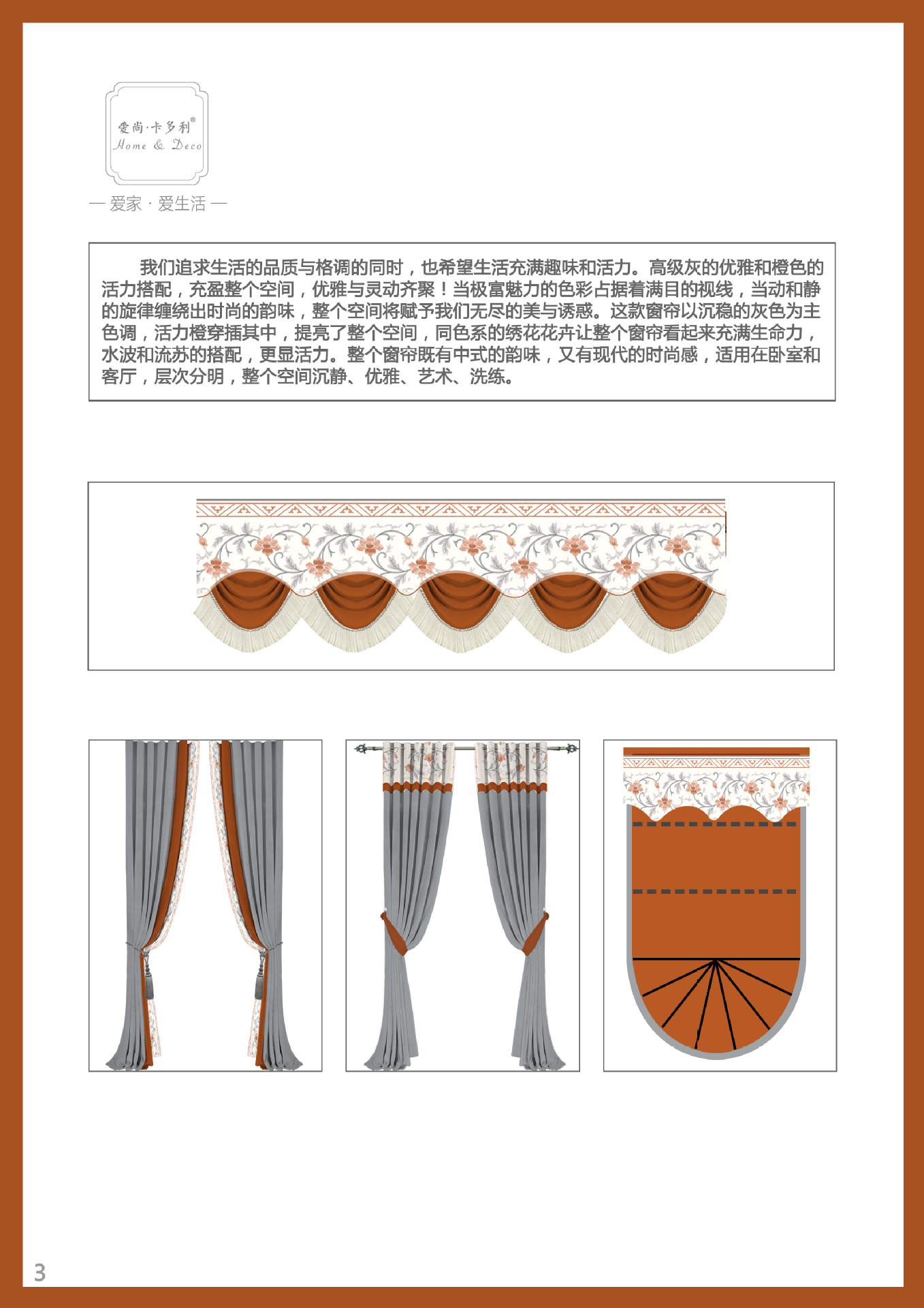 爱尚·卡多利®
Home & Deco

— 爱家 · 爱生活 —

我们追求生活的品质与格调的同时，也希望生活充满趣味和活力。高级灰的优雅和橙色的活力搭配，充盈整个空间，优雅与灵动齐聚！当极富魅力的色彩占据着满目的视线，当动和静的旋律缠绕出时尚的韵味，整个空间将赋予我们无尽的美与诱惑。这款窗帘以沉稳的灰色为主色调，活力橙穿插其中，提亮了整个空间，同色系的绣花花卉让整个窗帘看起来充满生命力，水波和流苏的搭配，更显活力。整个窗帘既有中式的韵味，又有现代的时尚感，适用在卧室和客厅，层次分明，整个空间沉静、优雅、艺术、洗练。

3