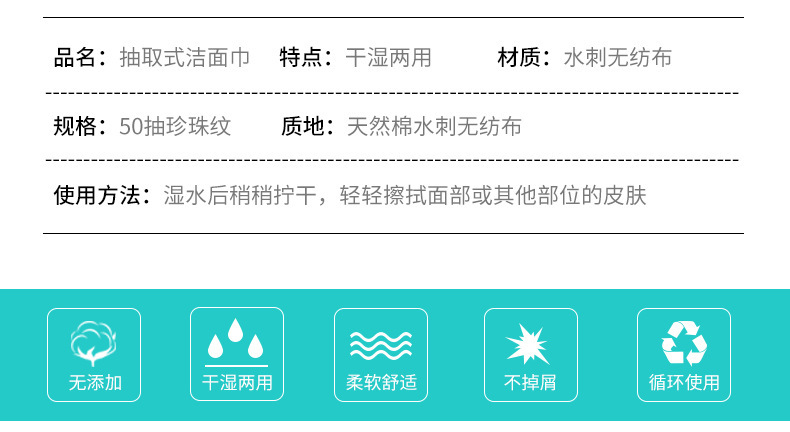 品名：抽取式洁面巾 特点：干湿两用 材质：水刺无纺布

规格：50抽珍珠纹 质地：天然棉水刺无纺布

使用方法：湿水后稍稍拧干，轻轻擦拭面部或其他部位的皮肤

无添加

干湿两用

柔软舒适

不掉屑

循环使用