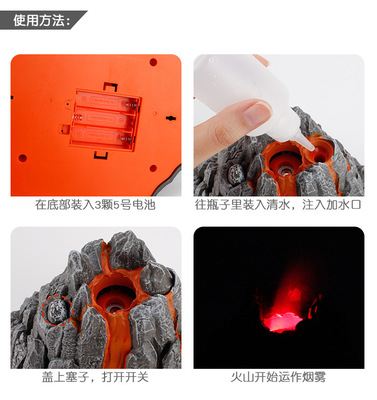 使用方法:

在底部装入3颗5号电池

往瓶子里装入清水，注入加水口

盖上塞子，打开开关

火山开始运作烟雾