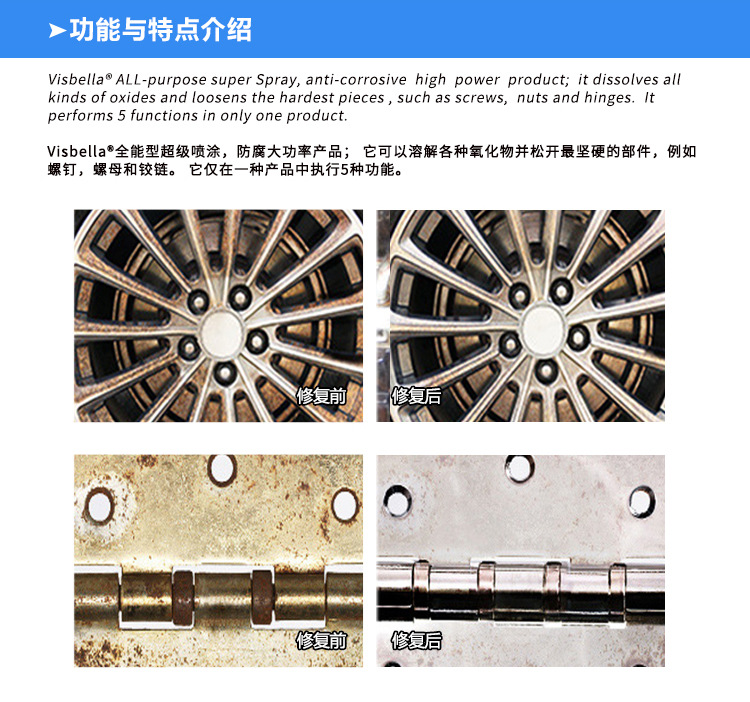 ➤功能与特点介绍

Visbella® ALL-purpose super Spray, anti-corrosive high power product; it dissolves all kinds of oxides and loosens the hardest pieces , such as screws, nuts and hinges. It performs 5 functions in only one product.

Visbella®全能型超级喷涂，防腐大功率产品； 它可以溶解各种氧化物并松开最坚硬的部件，例如螺钉，螺母和铰链。 它仅在一种产品中执行5种功能。

修复前

修复后

修复前

修复后