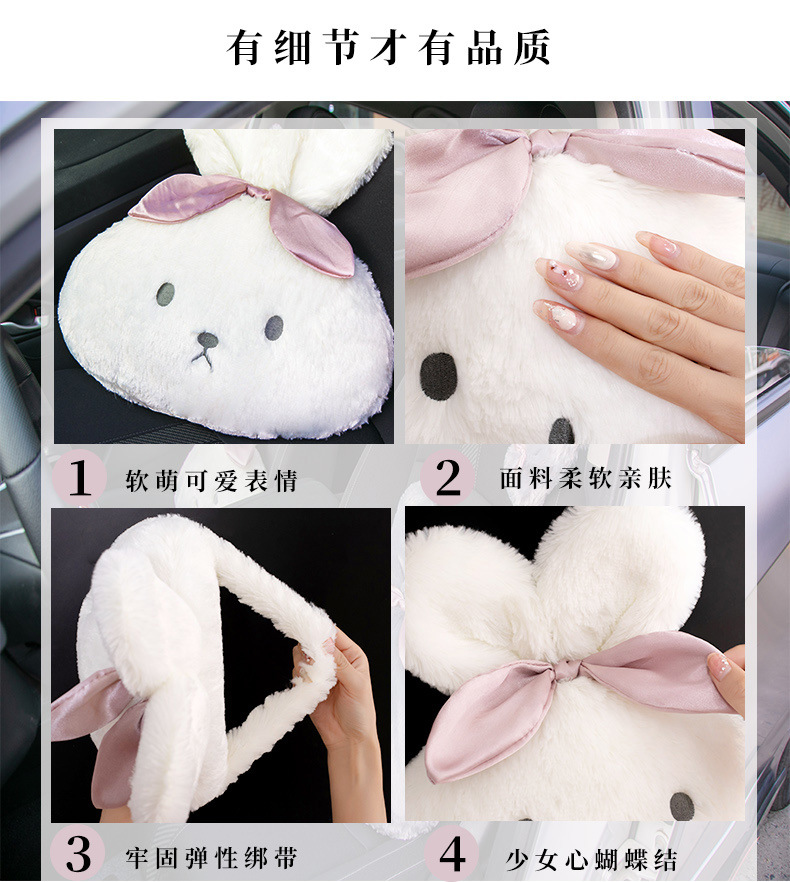 有细节才有品质

1 软萌可爱表情

2 面料柔软亲肤

3 牢固弹性绑带

4 少女心蝴蝶结