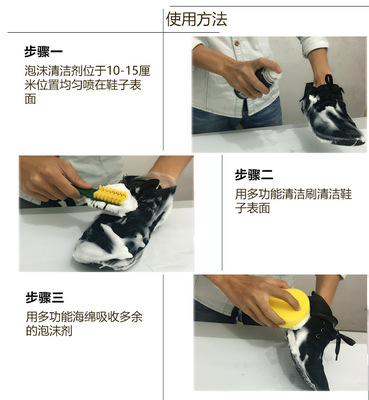 使用方法

步骤一

泡沫清洁剂位于10-15厘米位置均匀喷在鞋子表面

步骤二

用多功能清洁刷清洁鞋子表面

步骤三

用多功能海绵吸收多余的泡沫剂