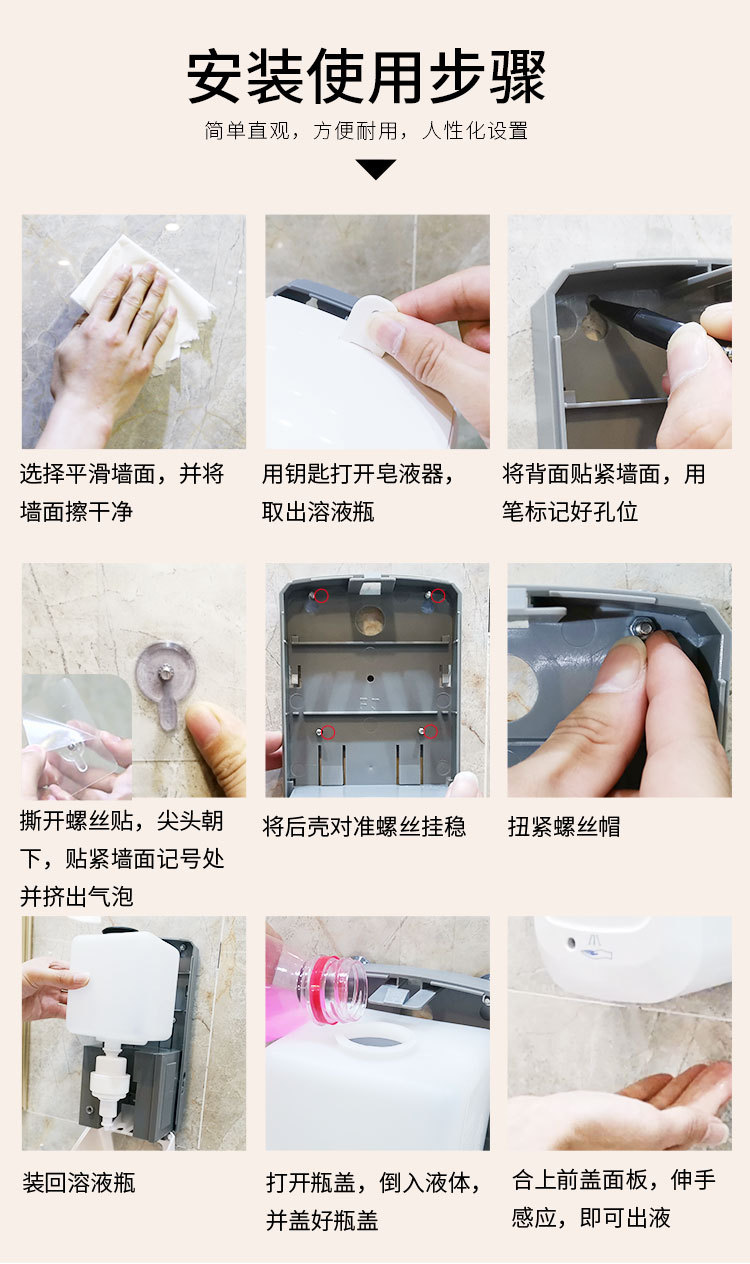 安装使用步骤

简单直观，方便耐用，人性化设置

选择平滑墙面，并将墙面擦干净

用钥匙打开皂液器，取出溶液瓶

将背面贴紧墙面，用笔标记好孔位

撕开螺丝贴，尖头朝下，贴紧墙面记号处并挤出气泡

将后壳对准螺丝挂稳

扭紧螺丝帽

装回溶液瓶

打开瓶盖，倒入液体，并盖好瓶盖

合上前盖面板，伸手感应，即可出液