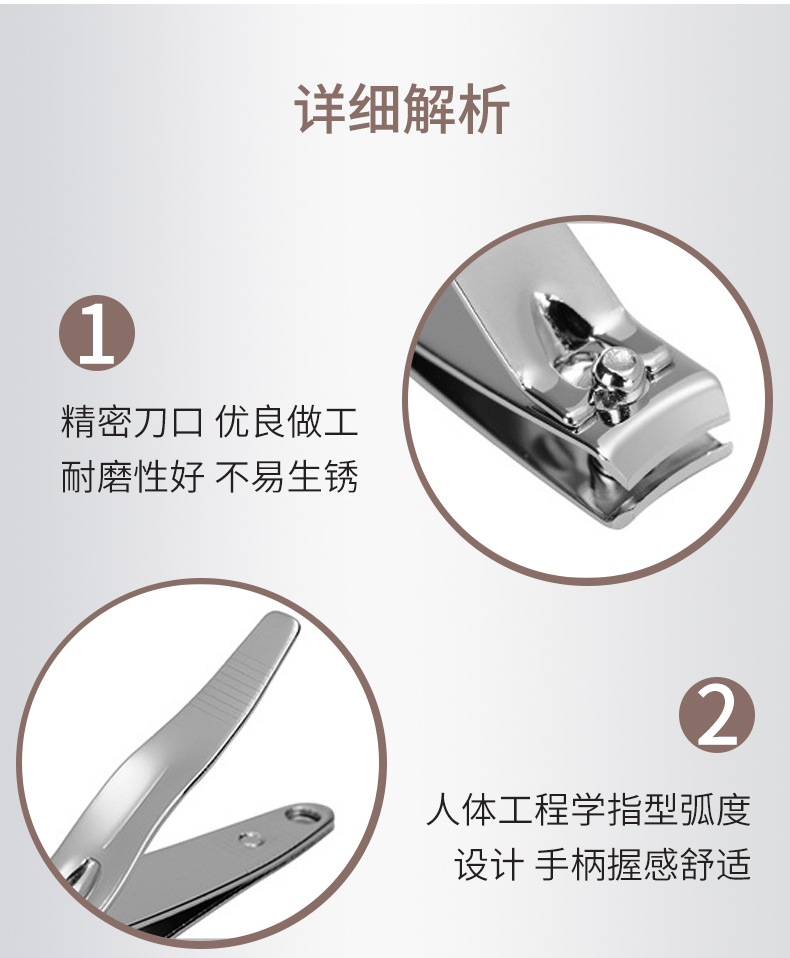 详细解析

1

精密刀口 优良做工
耐磨性好 不易生锈

2

人体工程学指型弧度
设计 手柄握感舒适