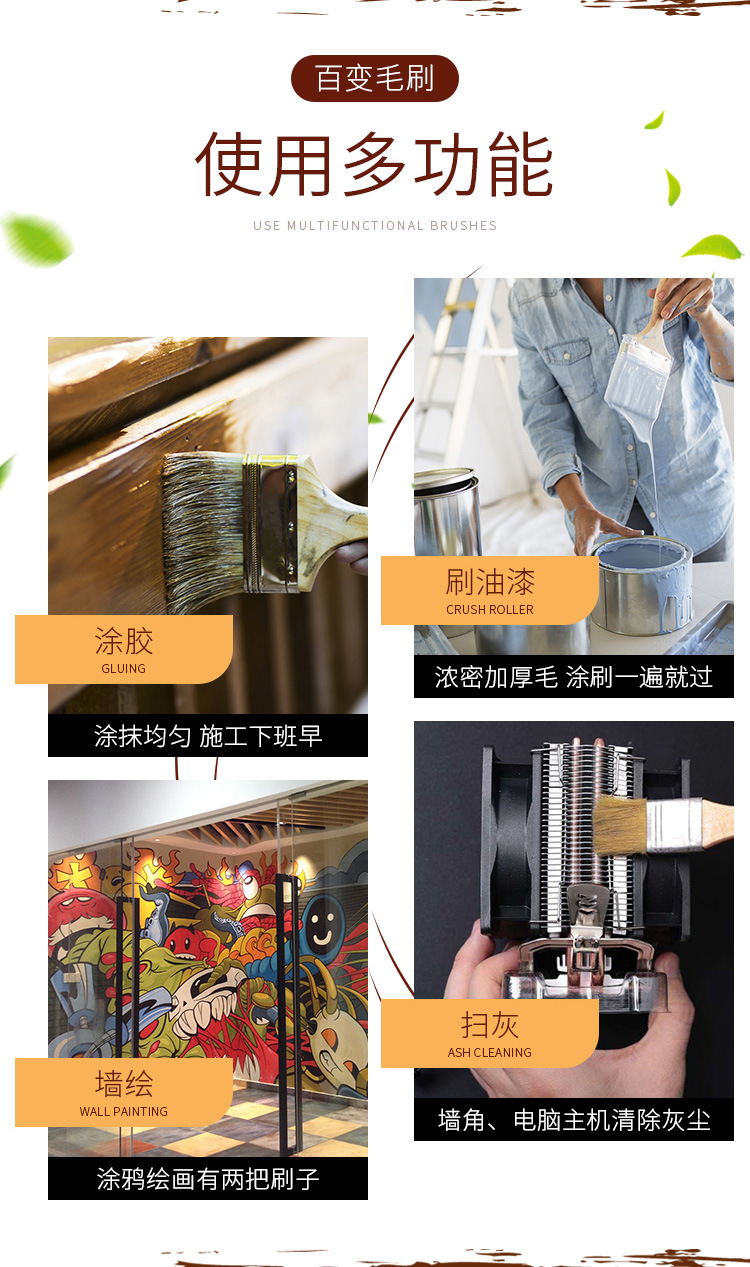 百变毛刷

使用多功能

USE MULTIFUNCTIONAL BRUSHES

涂胶
GLUING

涂抹均匀 施工下班早

刷油漆
CRUSH ROLLER

浓密加厚毛 涂刷一遍就过

墙绘
WALL PAINTING

涂鸦绘画有两把刷子

扫灰
ASH CLEANING

墙角、电脑主机清除灰尘