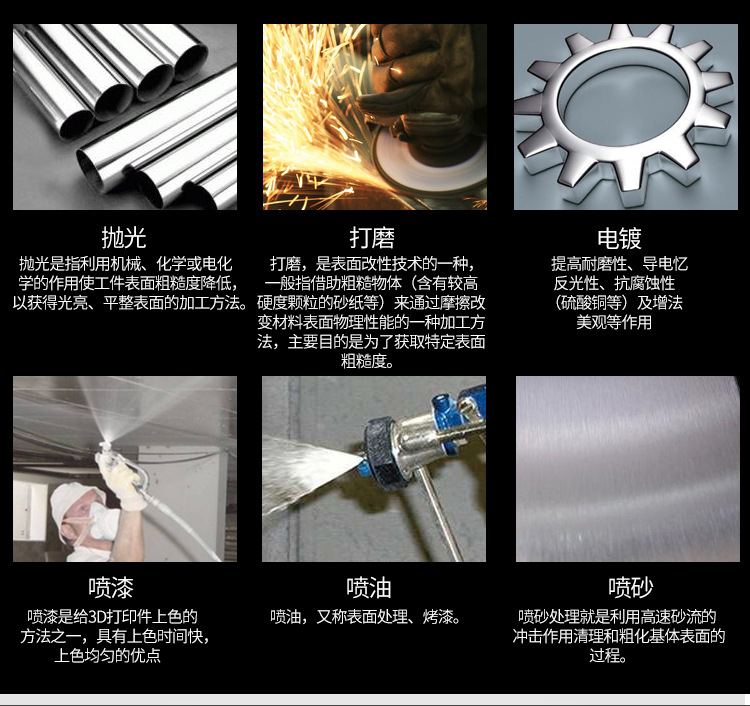 抛光
抛光是指利用机械、化学或电化学的作用使工件表面粗糙度降低，以获得光亮、平整表面的加工方法。

打磨
打磨，是表面改性技术的一种，一般指借助粗糙物体（含有较高硬度颗粒的砂纸等）来通过摩擦改变材料表面物理性能的一种加工方法，主要目的是为了获取特定表面粗糙度。

电镀
提高耐磨性、导电忆反光性、抗腐蚀性（硫酸铜等）及增法美观等作用

喷漆
喷漆是给3D打印件上色的方法之一，具有上色时间快，上色均匀的优点

喷油
喷油，又称表面处理、烤漆。

喷砂
喷砂处理就是利用高速砂流的冲击作用清理和粗化基体表面的过程。