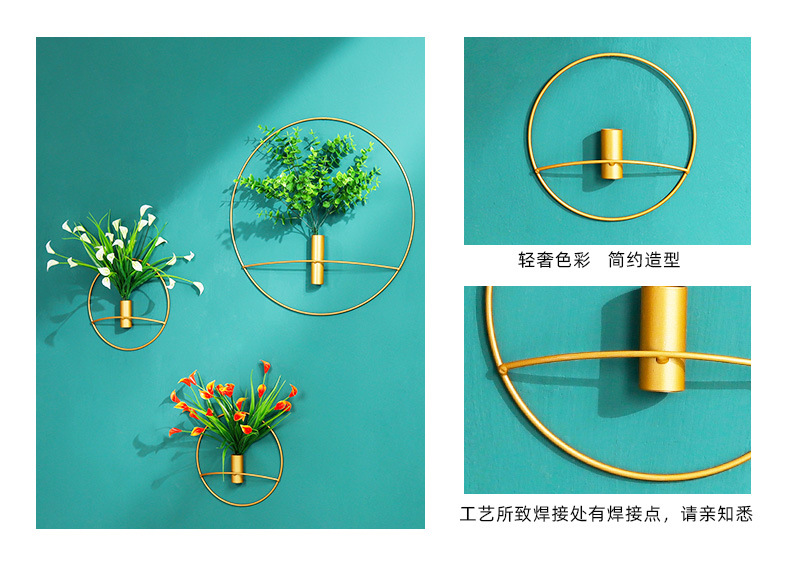 轻奢色彩　简约造型

工艺所致焊接处有焊接点，请亲知悉