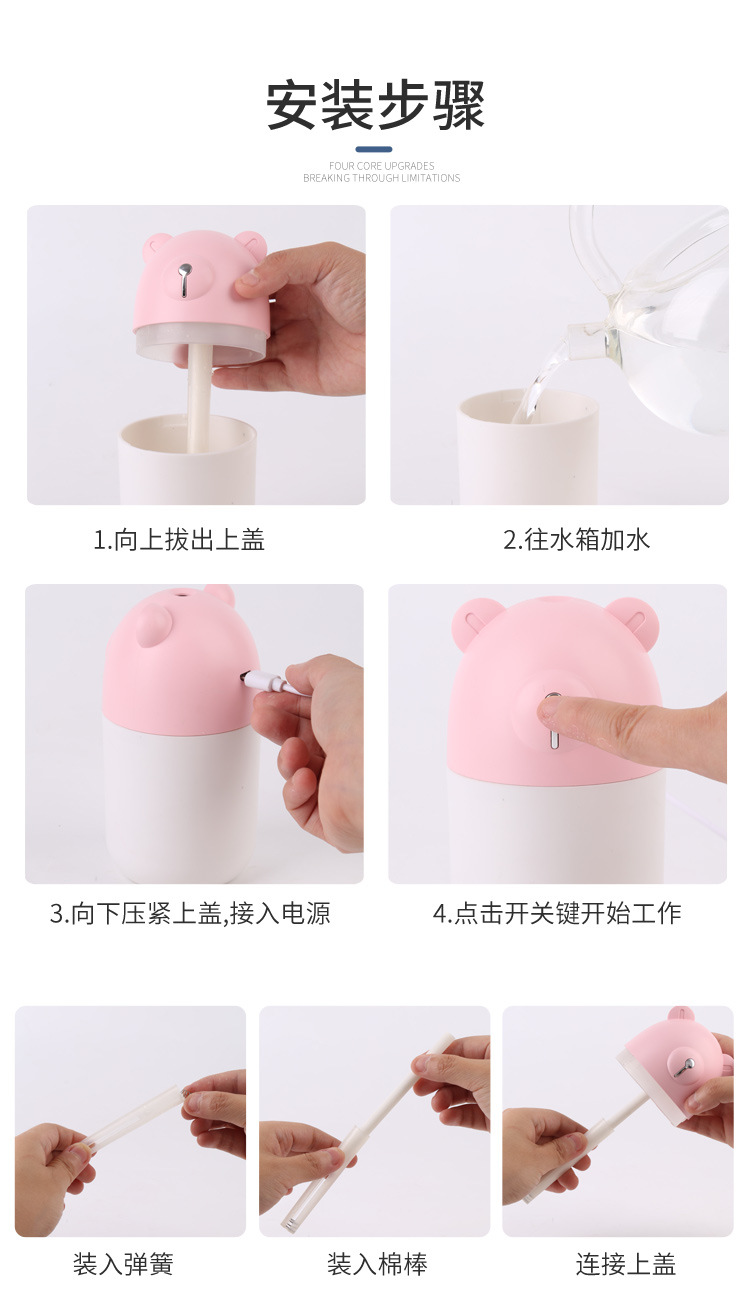 安装步骤

FOUR CORE UPGRADES
BREAKING THROUGH LIMITATIONS

1.向上拔出上盖

2.往水箱加水

3.向下压紧上盖,接入电源

4.点击开关键开始工作

装入弹簧

装入棉棒

连接上盖