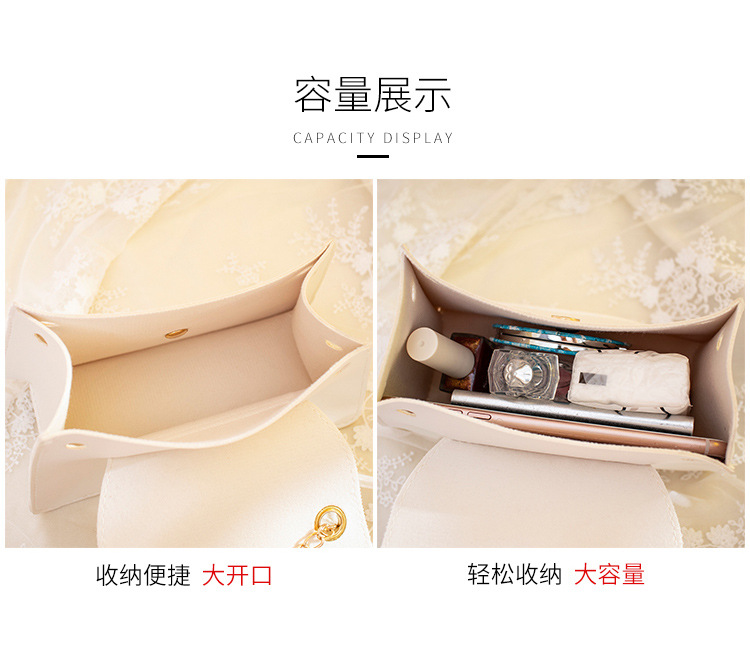 容量展示

CAPACITY DISPLAY

收纳便捷 大开口

轻松收纳 大容量