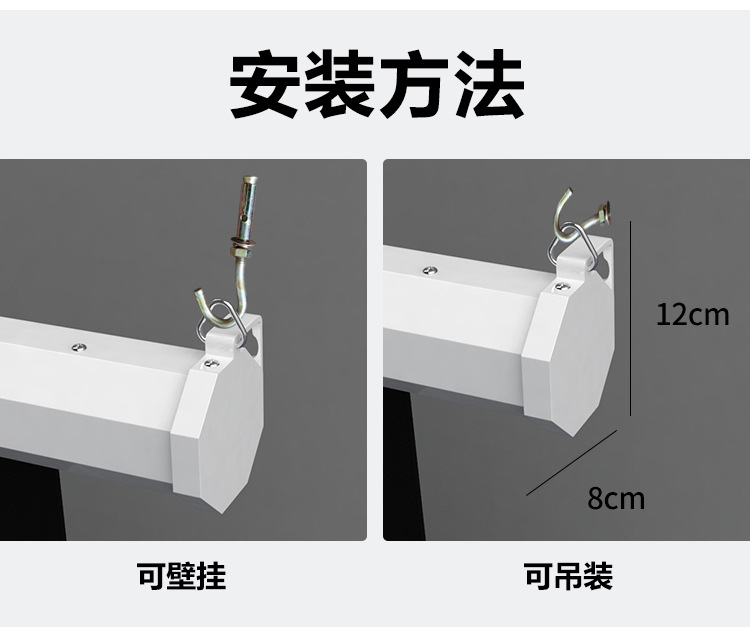 安装方法

12cm

8cm

可壁挂

可吊装