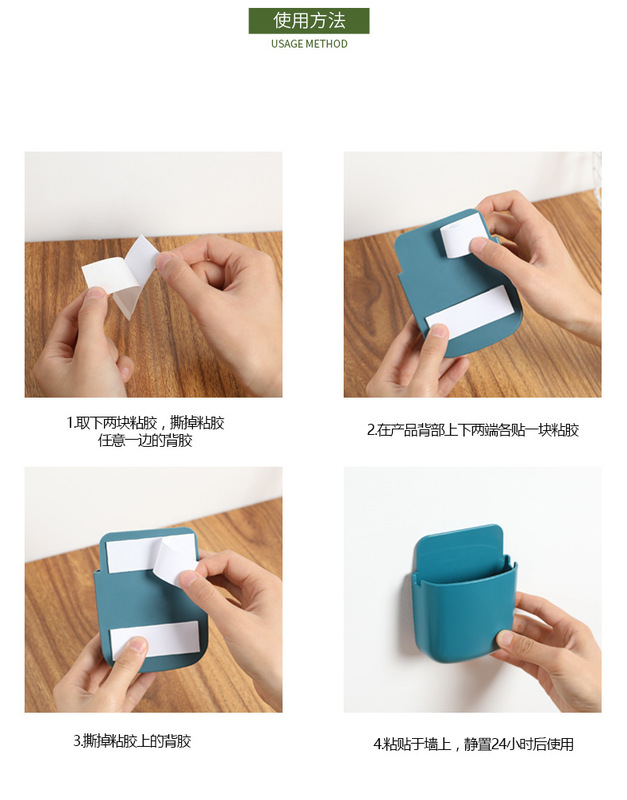 使用方法
USAGE METHOD

1.取下两块粘胶，撕掉粘胶任意一边的背胶

2.在产品背部上下两端各贴一块粘胶

3.撕掉粘胶上的背胶

4.粘贴于墙上，静置24小时后使用