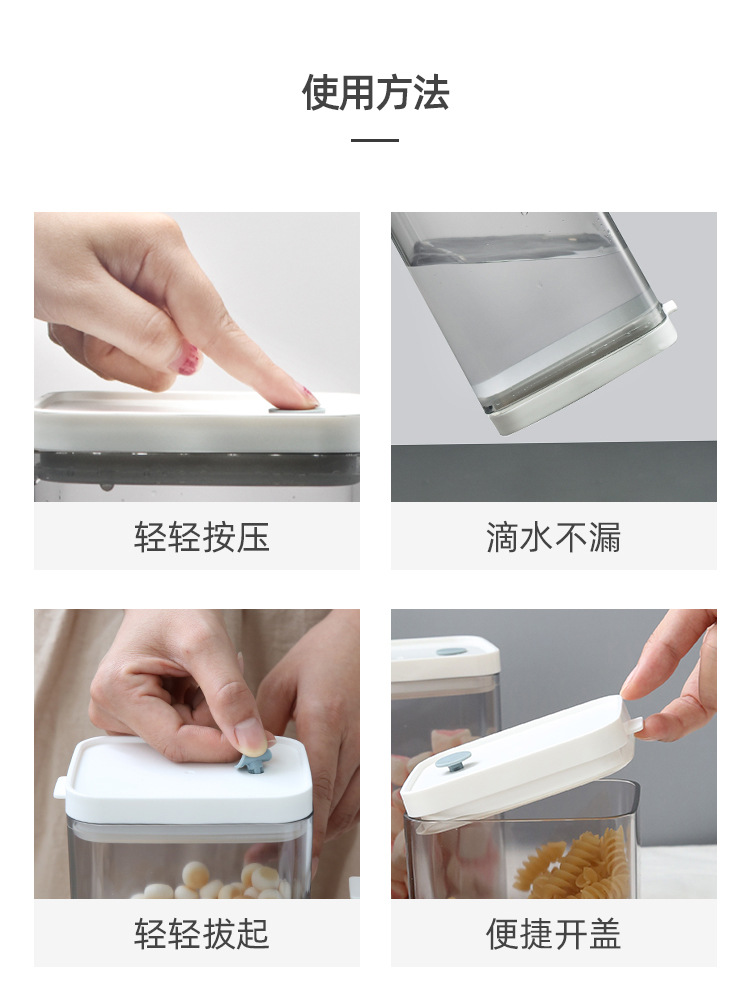 使用方法

轻轻按压

滴水不漏

轻轻拔起

便捷开盖