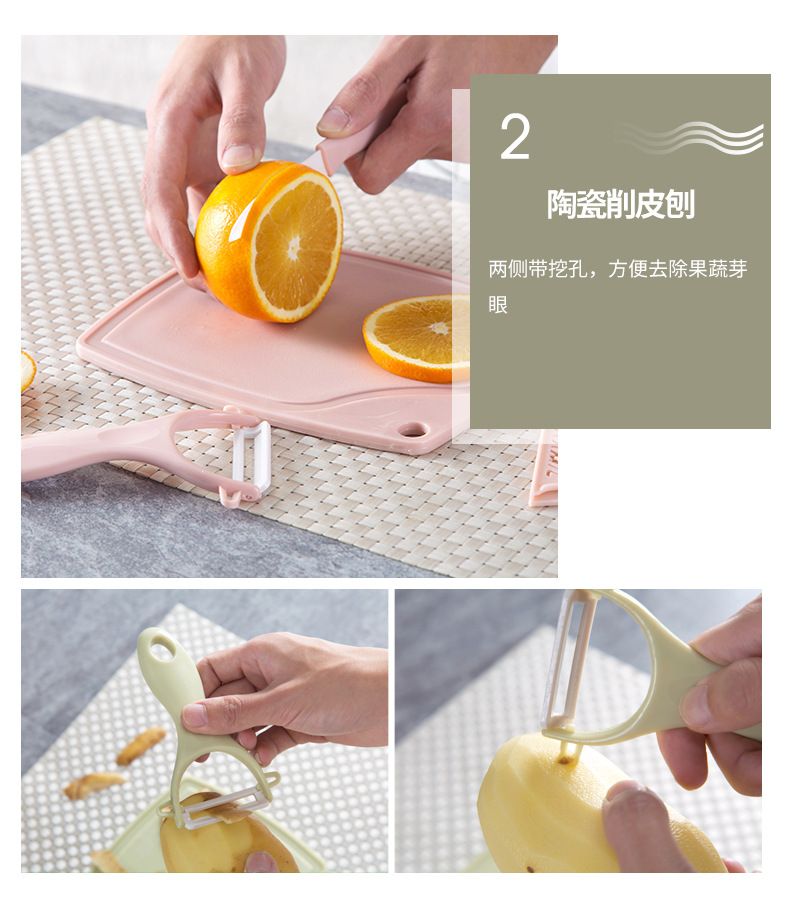 2

陶瓷削皮刨

两侧带挖孔，方便去除果蔬芽眼