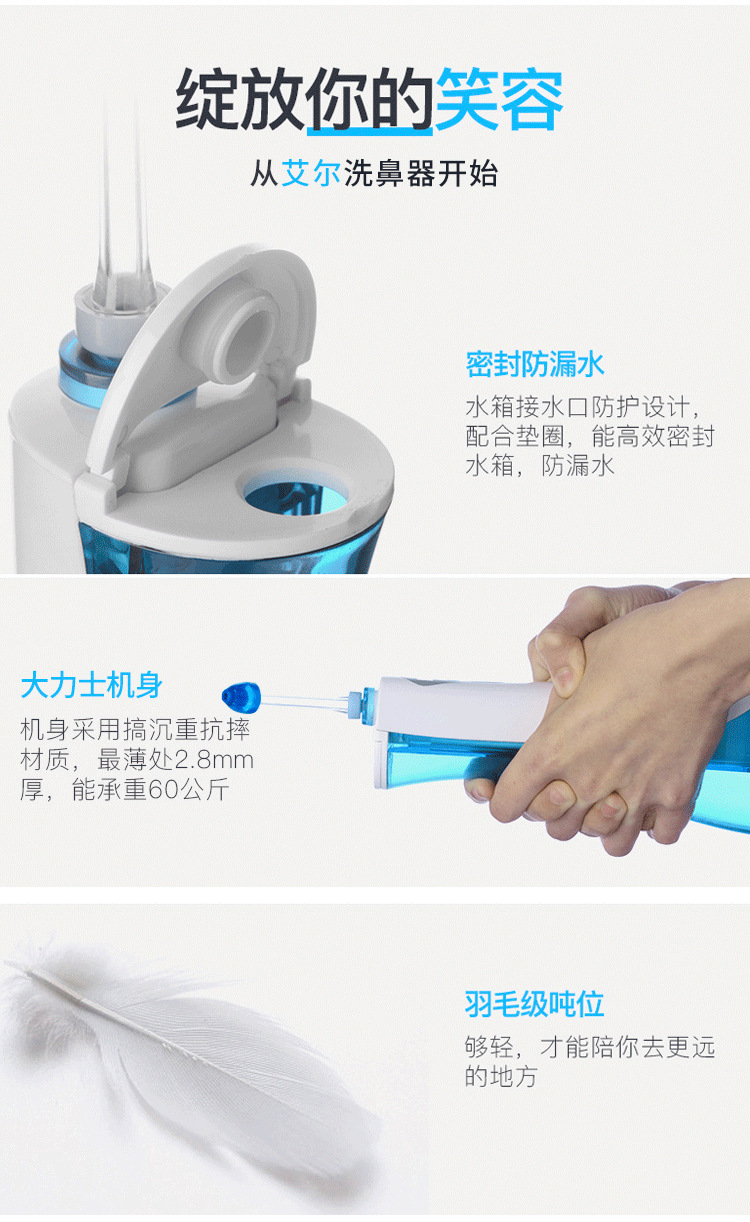 绽放你的笑容

从艾尔洗鼻器开始

密封防漏水

水箱接水口防护设计，配合垫圈，能高效密封水箱，防漏水

大力士机身

机身采用搞沉重抗摔材质，最薄处2.8mm厚，能承重60公斤

羽毛级吨位

够轻，才能陪你去更远的地方