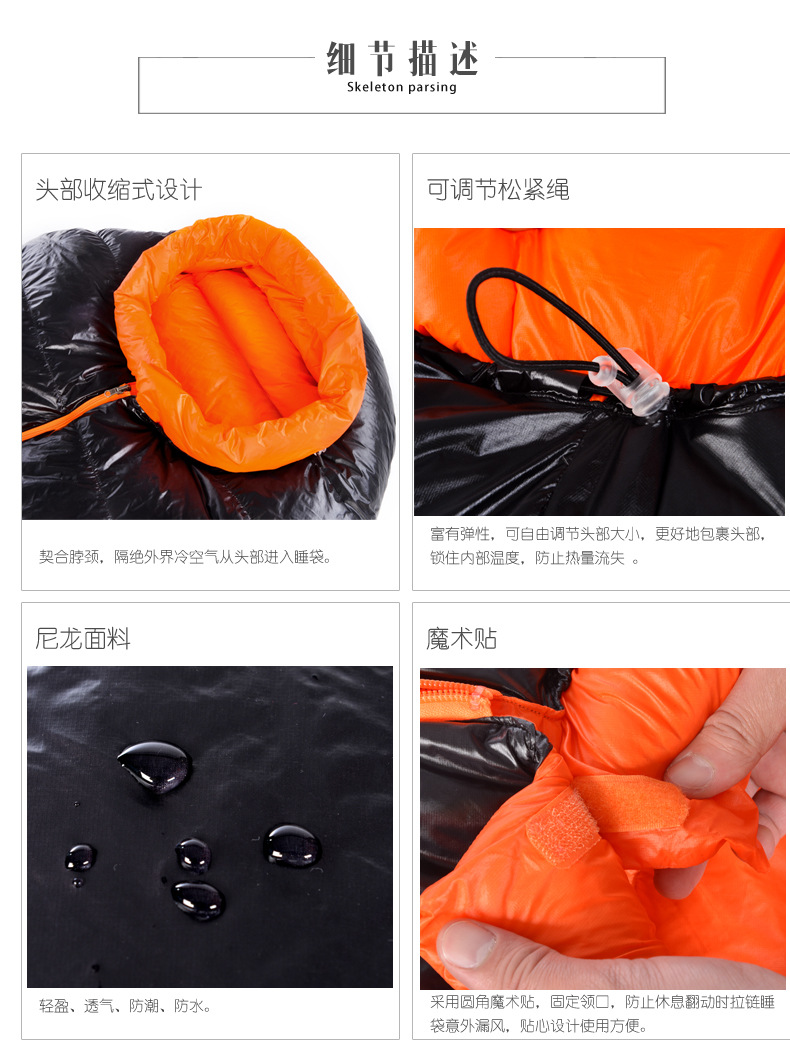 细节描述
Skeleton parsing

头部收缩式设计

契合脖颈，隔绝外界冷空气从头部进入睡袋。

可调节松紧绳

富有弹性，可自由调节头部大小，更好地包裹头部，锁住内部温度，防止热量流失 。

尼龙面料

轻盈、透气、防潮、防水。

魔术贴

采用圆角魔术贴，固定领口，防止休息翻动时拉链睡袋意外漏风，贴心设计使用方便。