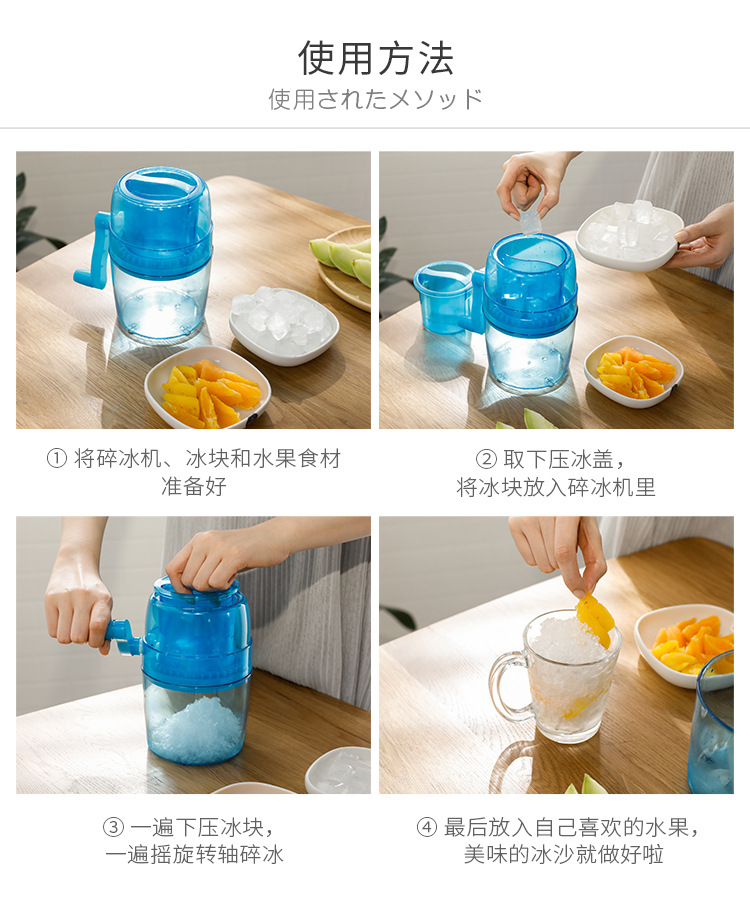 使用方法
使用されたメソッド

① 将碎冰机、冰块和水果食材准备好

② 取下压冰盖，将冰块放入碎冰机里

③ 一遍下压冰块，一遍摇旋转轴碎冰

④ 最后放入自己喜欢的水果，美味的冰沙就做好啦