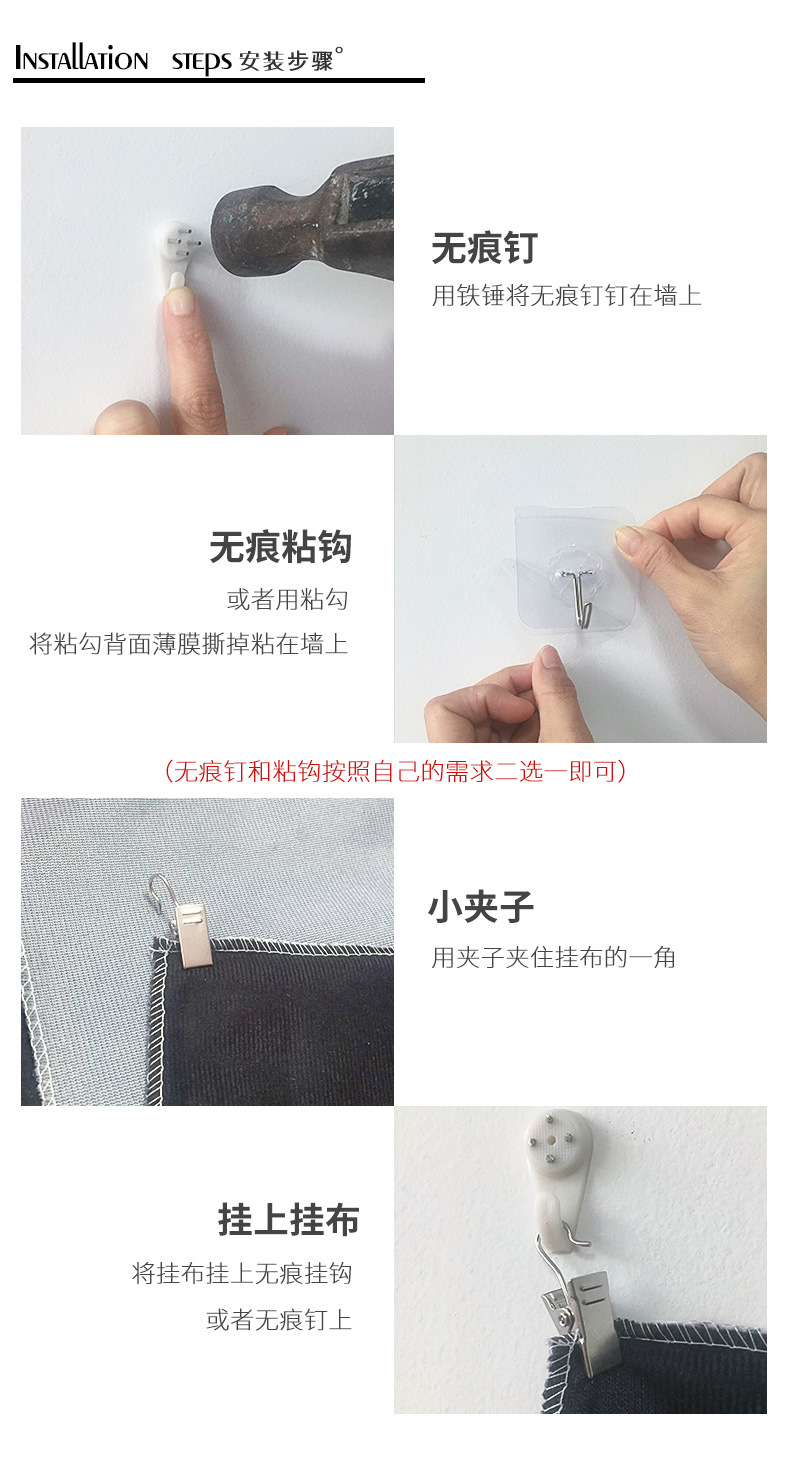 INSTALLATION STEPS 安装步骤°

无痕钉
用铁锤将无痕钉钉在墙上

无痕粘钩
或者用粘勾
将粘勾背面薄膜撕掉粘在墙上

（无痕钉和粘钩按照自己的需求二选一即可）

小夹子
用夹子夹住挂布的一角

挂上挂布
将挂布挂上无痕挂钩
或者无痕钉上