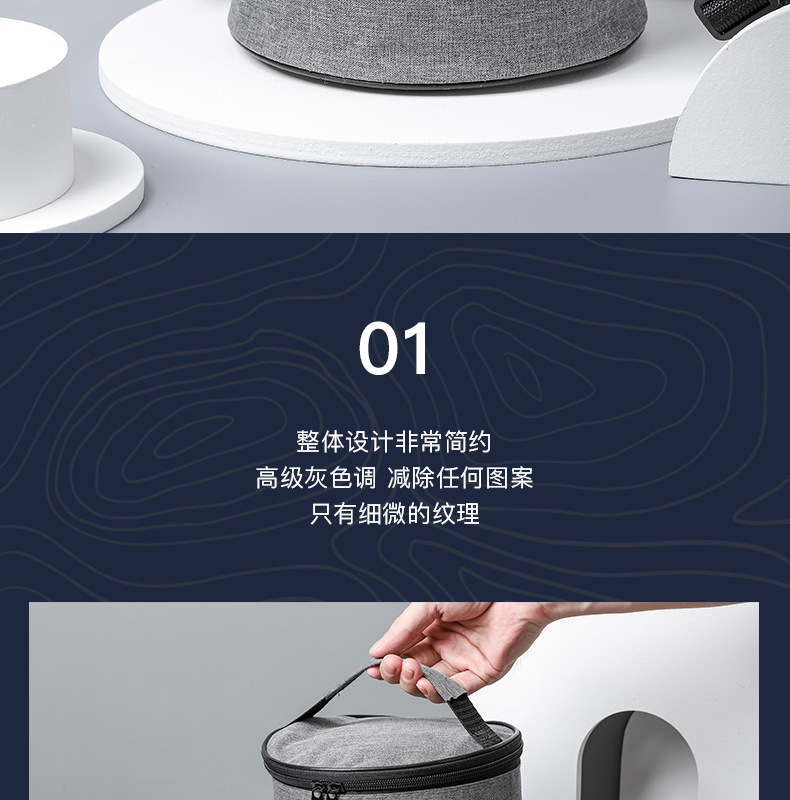 01

整体设计非常简约
高级灰色调 减除任何图案
只有细微的纹理