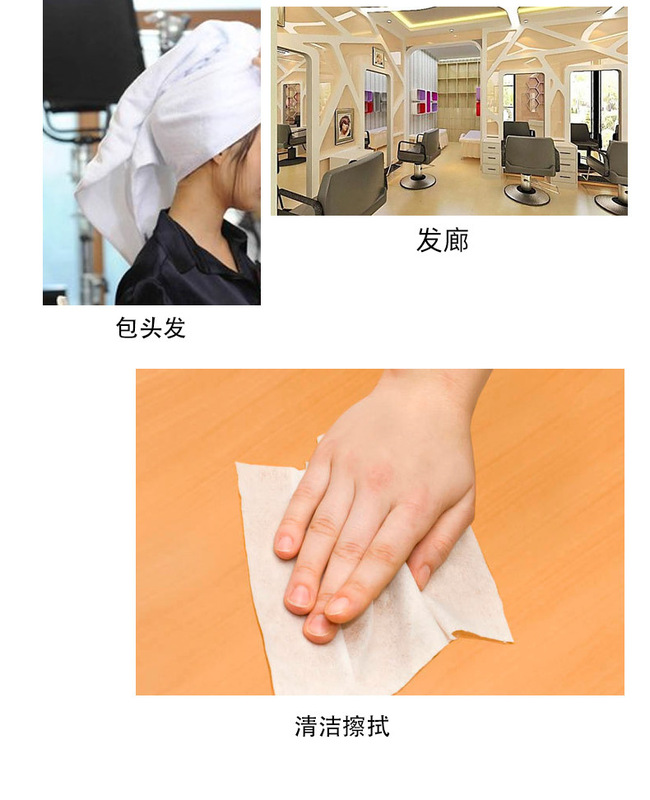 发廊

包头发

清洁擦拭