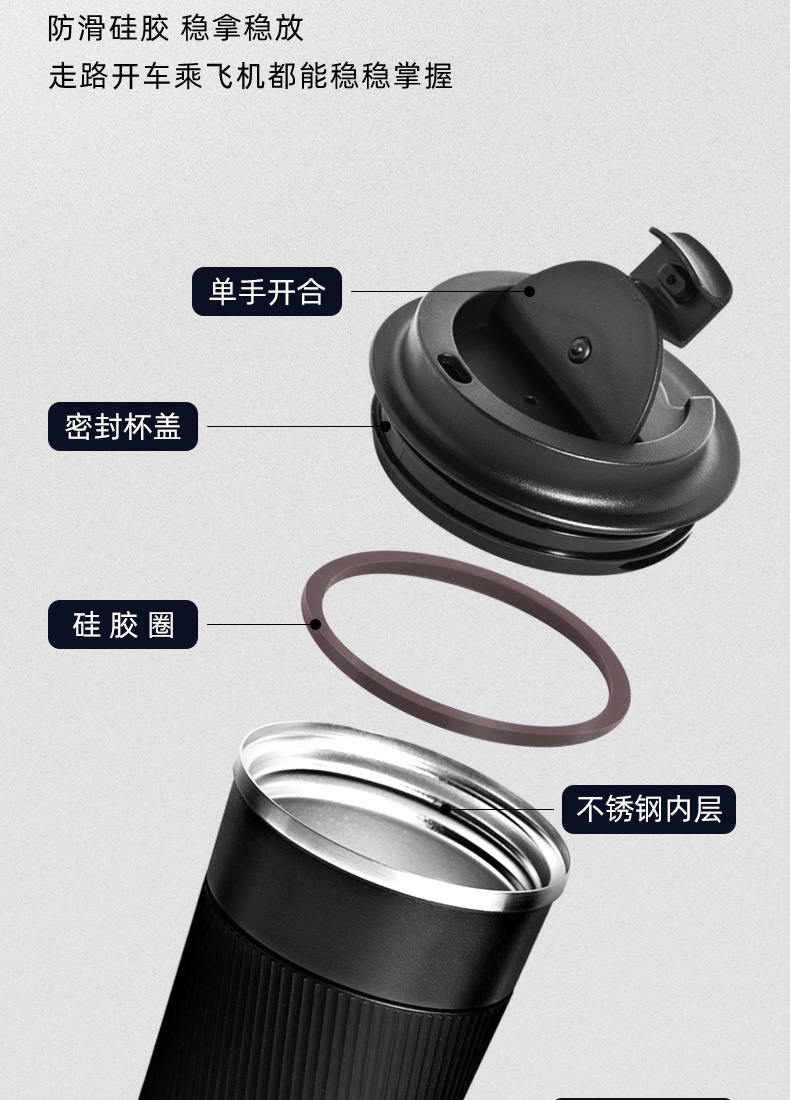 防滑硅胶 稳拿稳放
走路开车乘飞机都能稳稳掌握

单手开合

密封杯盖

硅 胶 圈

不锈钢内层