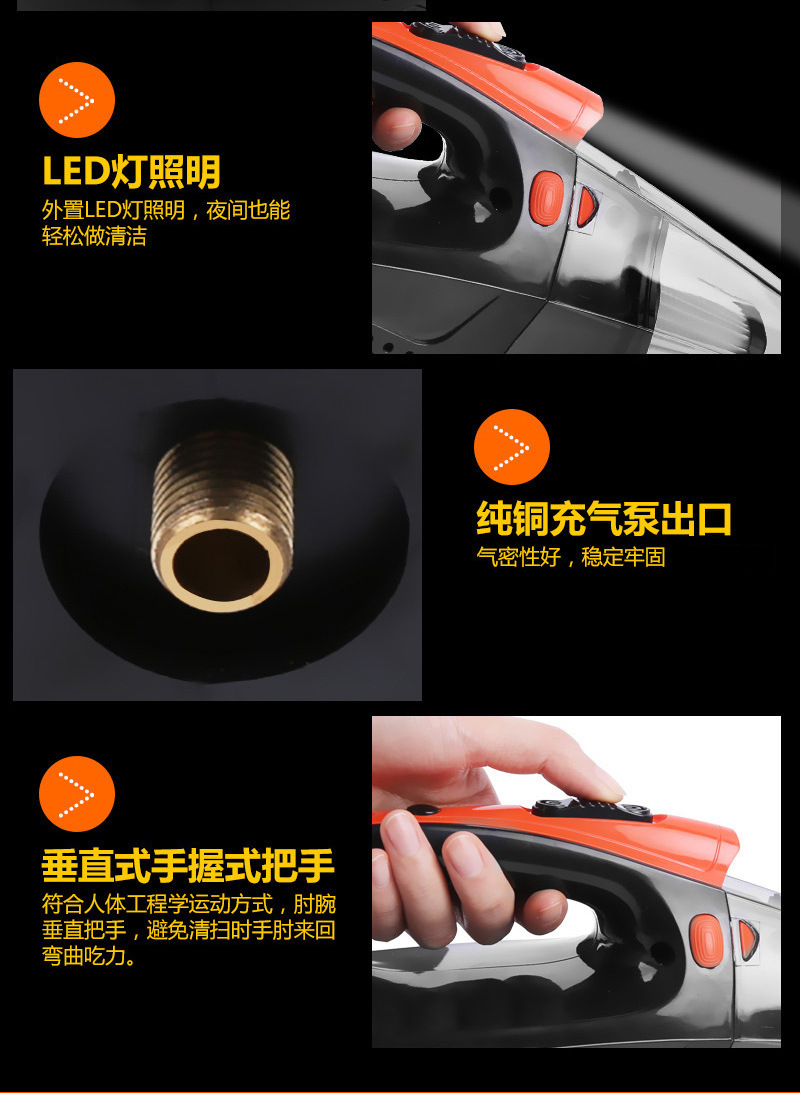 LED灯照明
外置LED灯照明，夜间也能轻松做清洁

纯铜充气泵出口
气密性好，稳定牢固

垂直式手握式把手
符合人体工程学运动方式，肘腕垂直把手，避免清扫时手肘来回弯曲吃力。